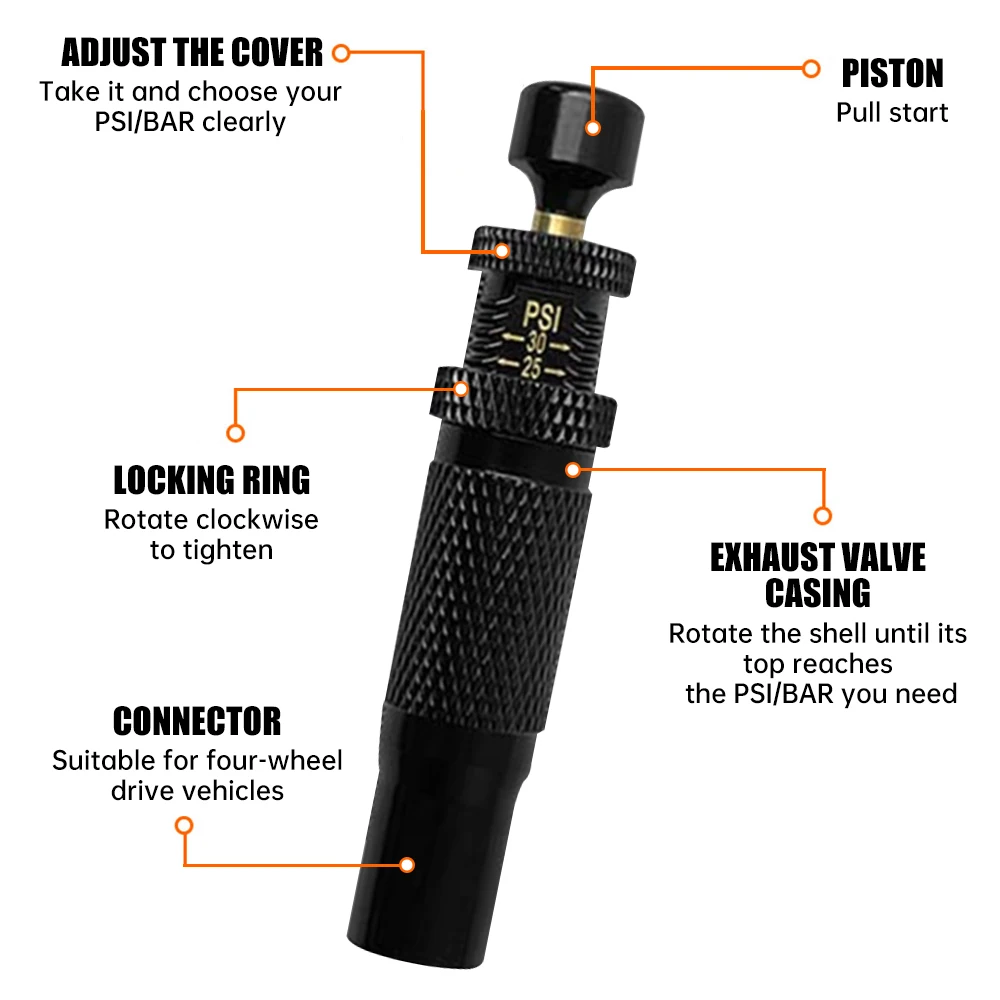 ADJUST THE COVER
Take it and choose your PSI/BAR clearly

PISTON
Pull start

PSI
30
25

LOCKING RING
Rotate clockwise to tighten

EXHAUST VALVE CASING
Rotate the shell until its top reaches the PSI/BAR you need

CONNECTOR
Suitable for four-wheel drive vehicles