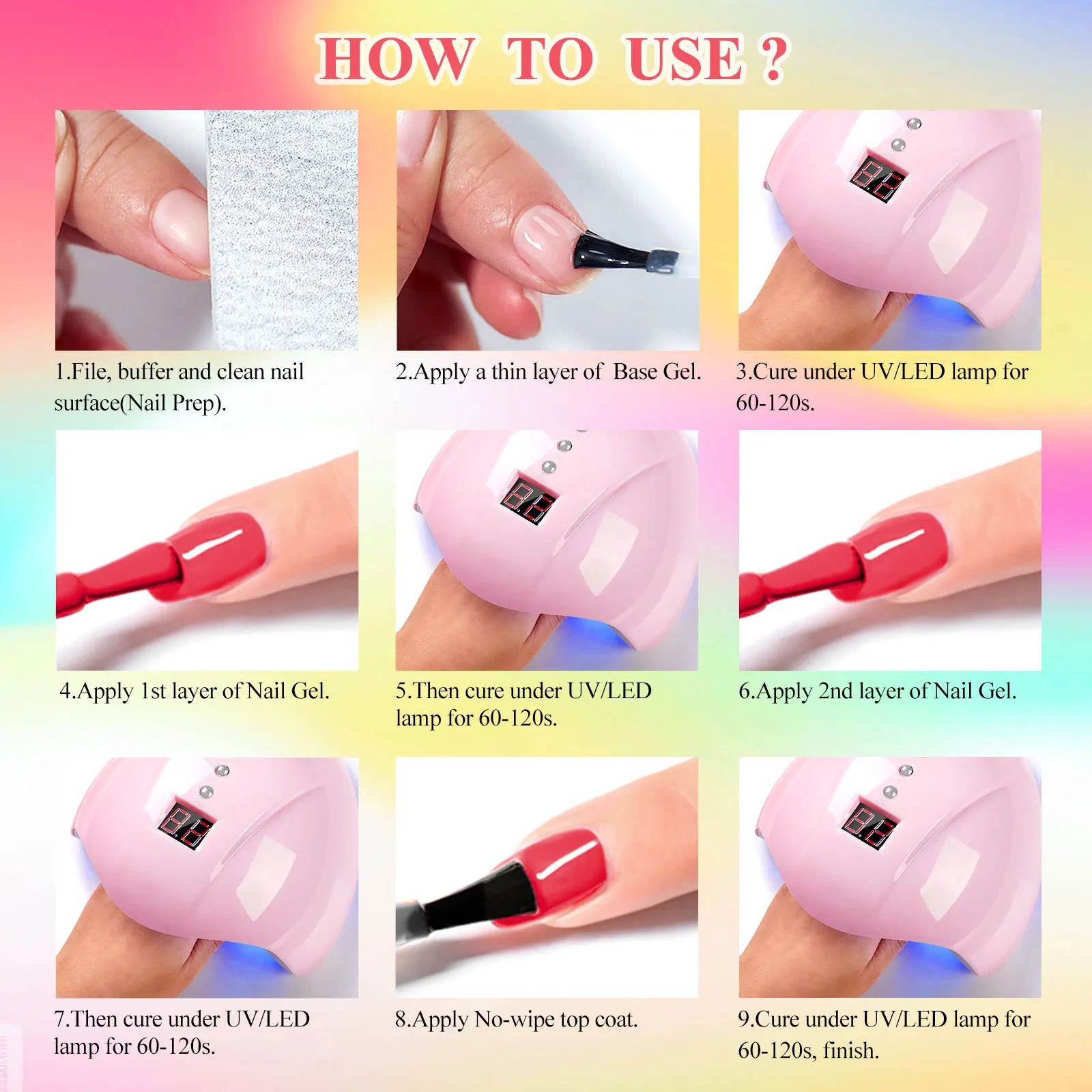 HOW TO USE ?

1.File, buffer and clean nail surface(Nail Prep).

2.Apply a thin layer of Base Gel.

3.Cure under UV/LED lamp for 60-120s.

4.Apply 1st layer of Nail Gel.

5.Then cure under UV/LED lamp for 60-120s.

6.Apply 2nd layer of Nail Gel.

7.Then cure under UV/LED lamp for 60-120s.

8.Apply No-wipe top coat.

9.Cure under UV/LED lamp for 60-120s, finish.