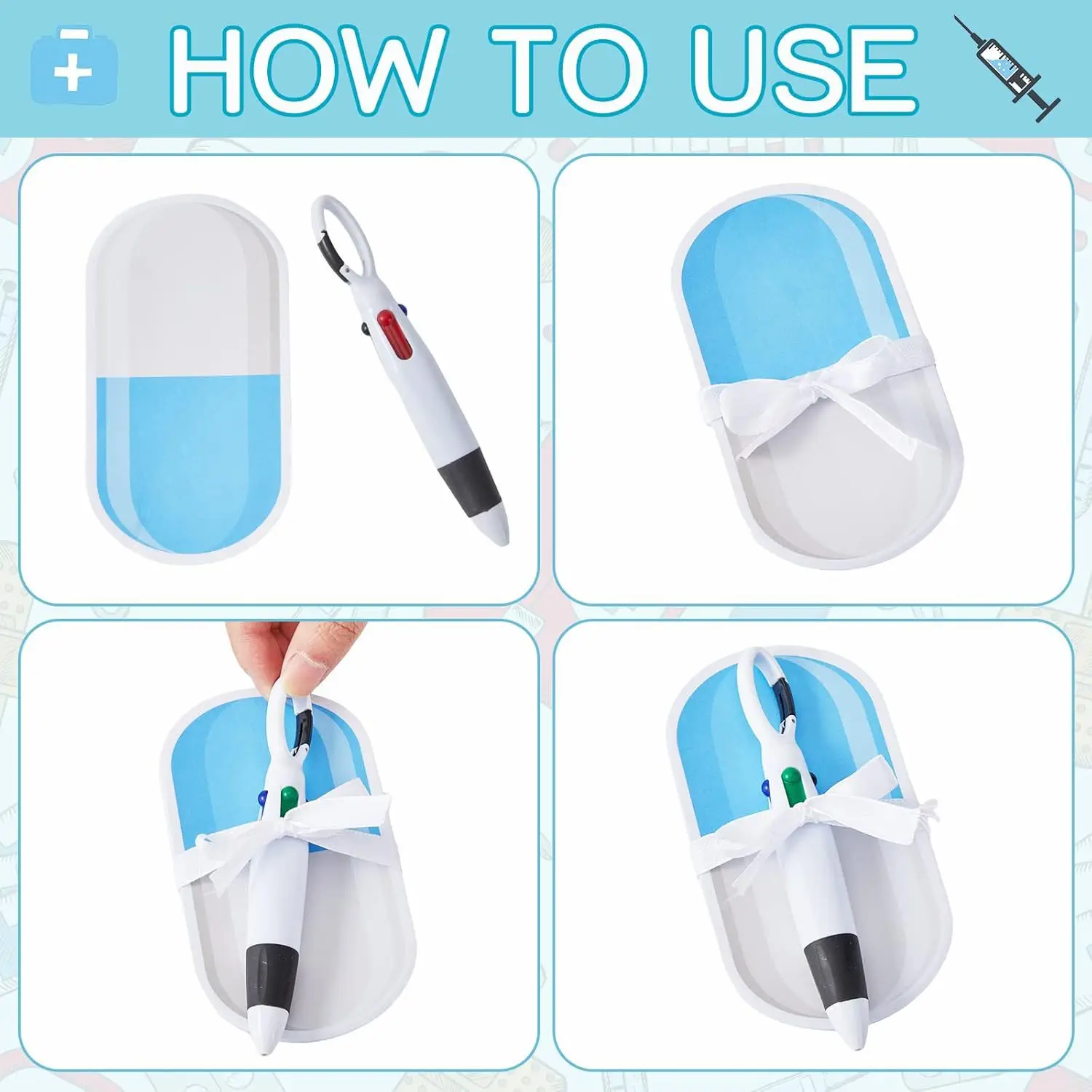 HOW TO USE