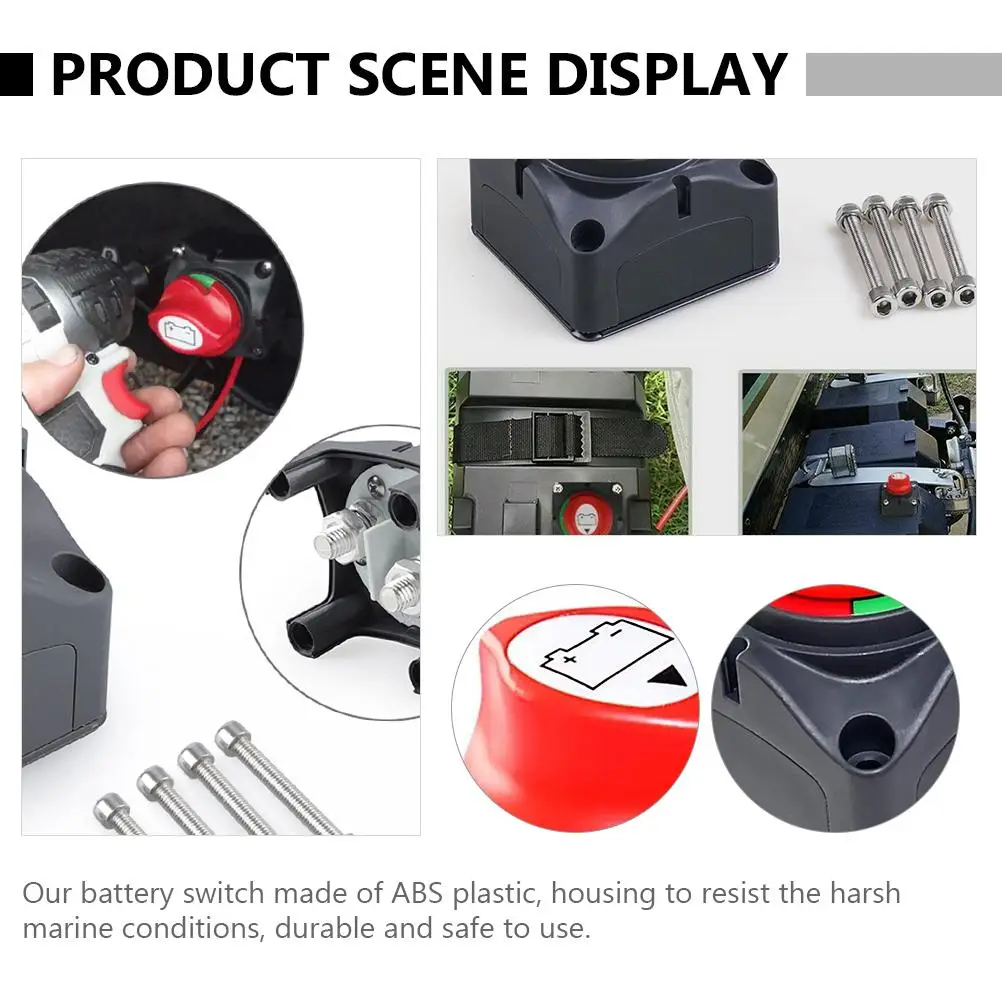 PRODUCT SCENE DISPLAY

Our battery switch made of ABS plastic, housing to resist the harsh marine conditions, durable and safe to use.