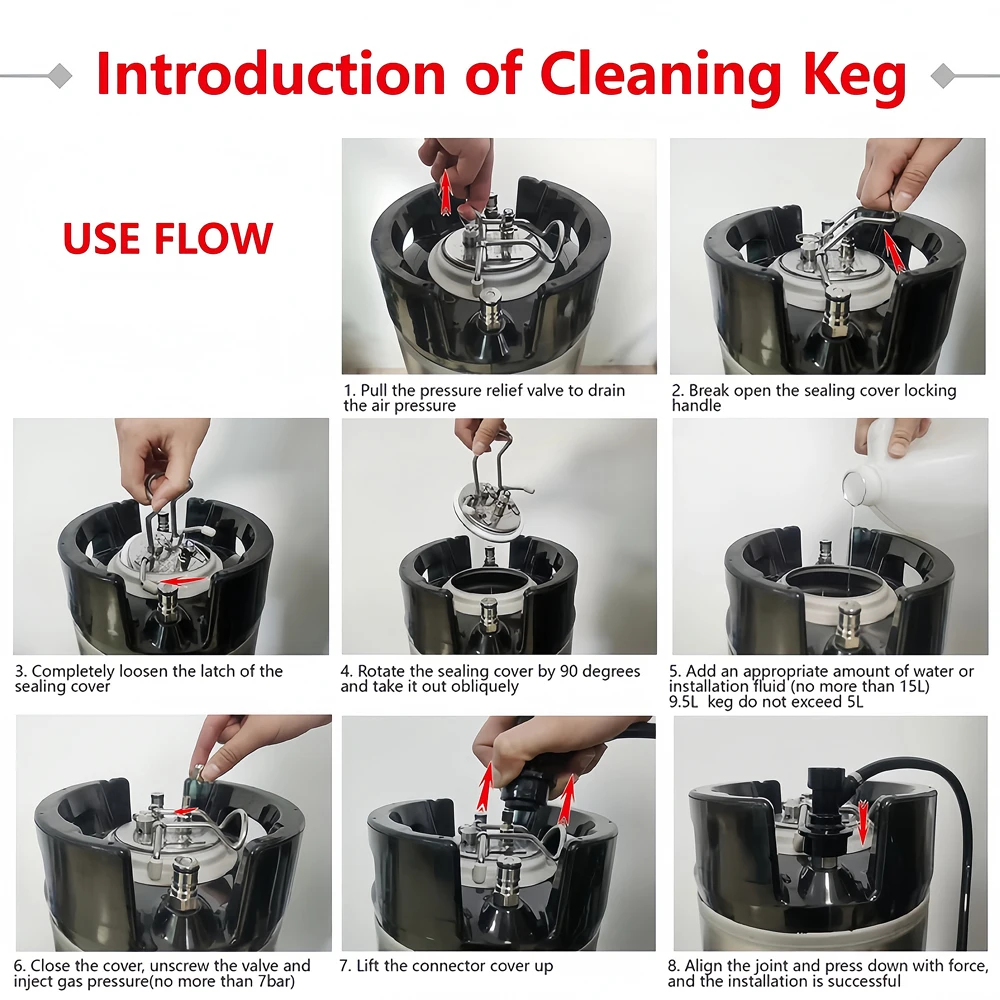 Introduction of Cleaning Keg

USE FLOW

1. Pull the pressure relief valve to drain the air pressure

2. Break open the sealing cover locking handle

3. Completely loosen the latch of the sealing cover

4. Rotate the sealing cover by 90 degrees and take it out obliquely

5. Add an appropriate amount of water or installation fluid (no more than 15L) 9.5L keg do not exceed 5L

6. Close the cover, unscrew the valve and inject gas pressure(no more than 7bar)

7. Lift the connector cover up

8. Align the joint and press down with force, and the installation is successful