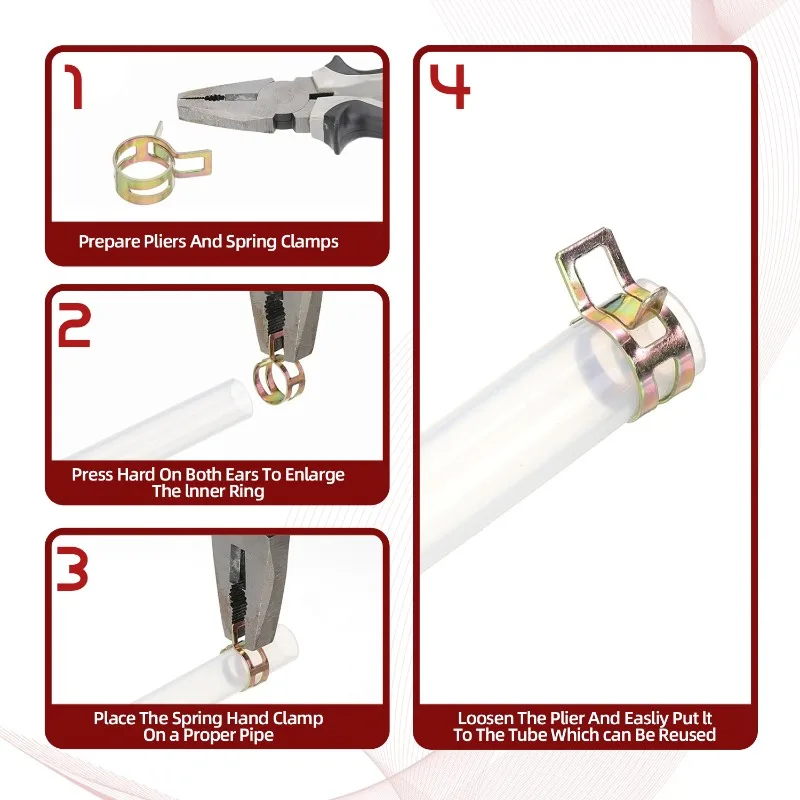 1

Prepare Pliers And Spring Clamps

2

Press Hard On Both Ears To Enlarge The Inner Ring

3

Place The Spring Hand Clamp On a Proper Pipe

4

Loosen The Plier And Easliy Put It To The Tube Which can Be Reused