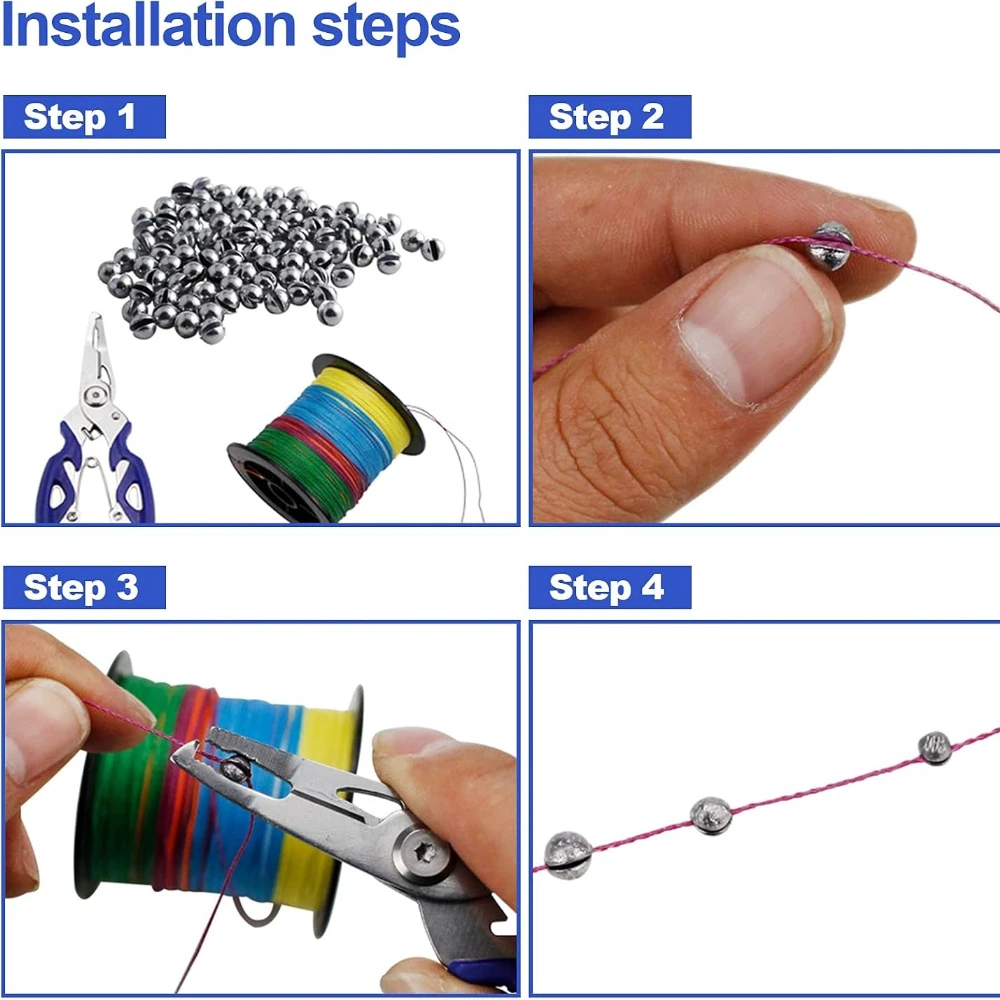 Installation steps

Step 1

Step 2

Step 3

Step 4