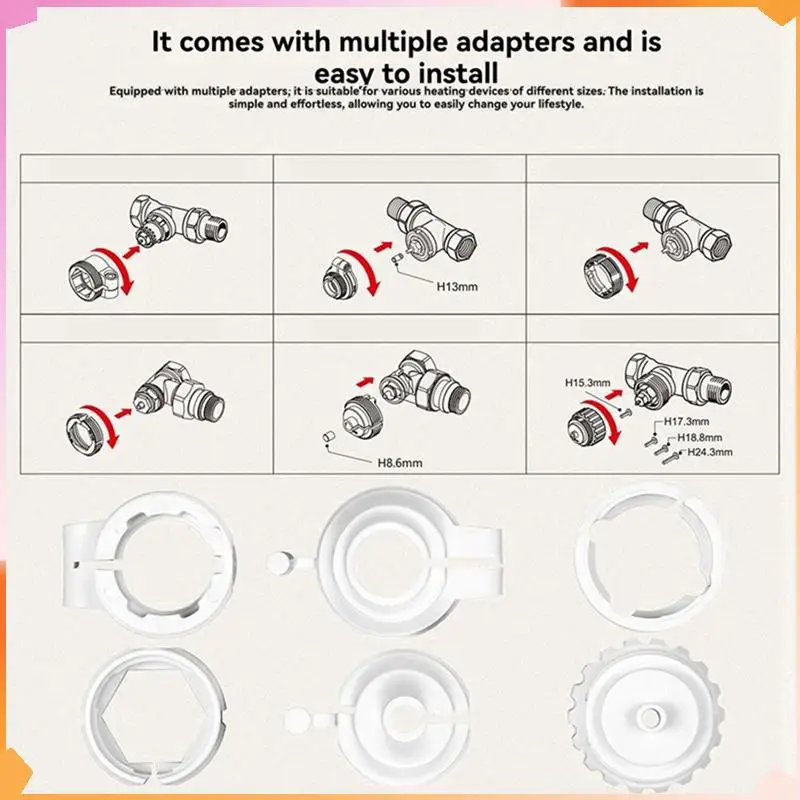 It comes with multiple adapters and is easy to install

Equipped with multiple adapters, it is suitable for various heating devices of different sizes. The installation is simple and effortless, allowing you to easily change your lifestyle.

H13mm

H8.6mm

H15.3mm
H17.3mm
H18.8mm
H24.3mm