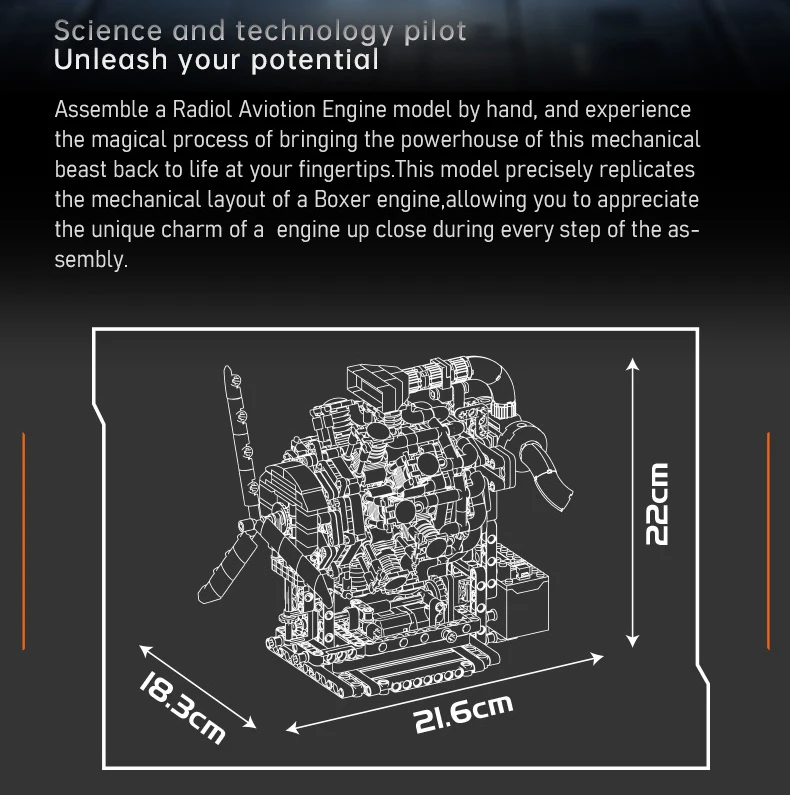 Science and technology pilot
Unleash your potential

Assemble a Radiol Aviotion Engine model by hand, and experience the magical process of bringing the powerhouse of this mechanical beast back to life at your fingertips.This model precisely replicates the mechanical layout of a Boxer engine,allowing you to appreciate the unique charm of a  engine up close during every step of the assembly.

22cm

18.3cm

21.6cm