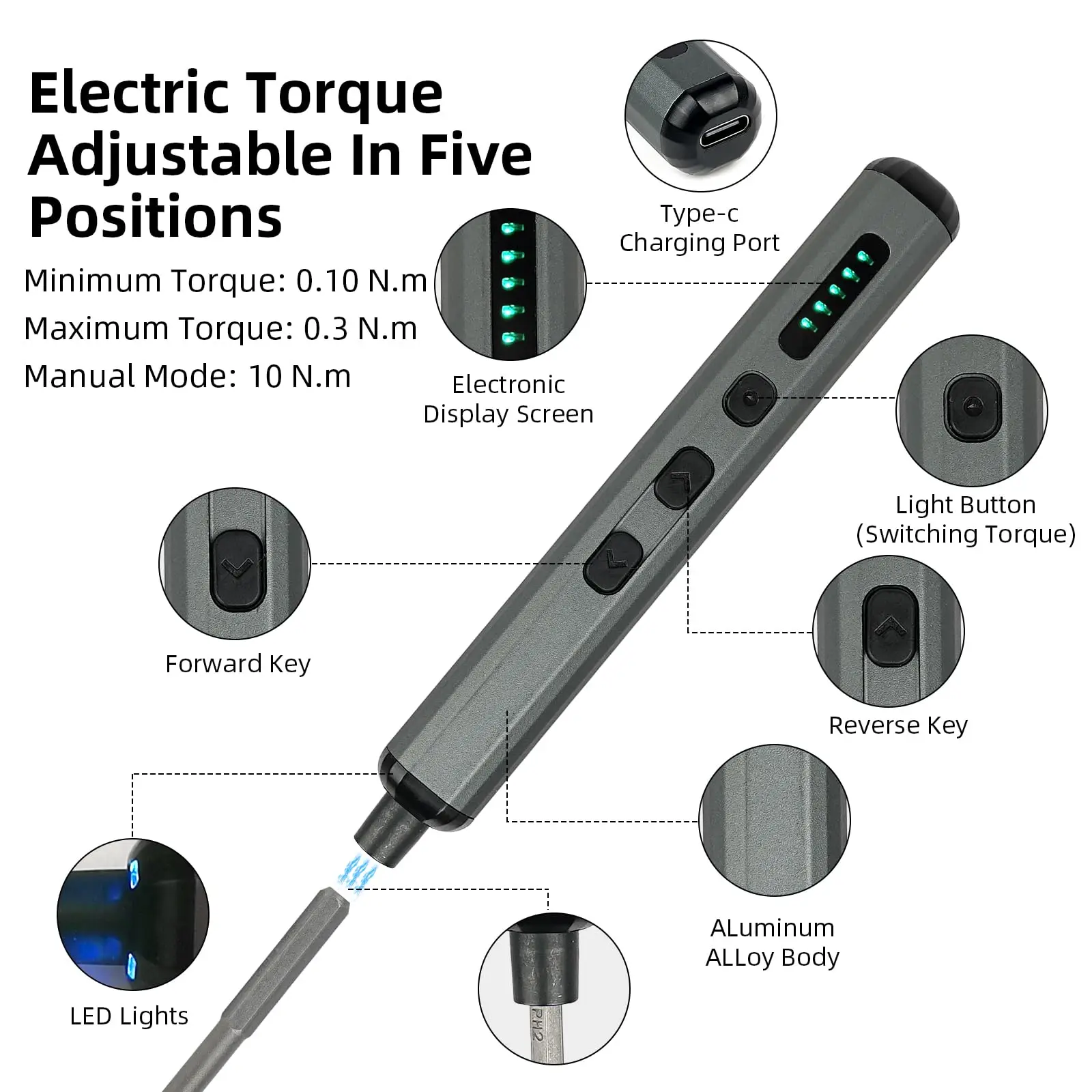 Electric Torque Adjustable In Five Positions

Minimum Torque: 0.10 N.m

Maximum Torque: 0.3 N.m

Manual Mode: 10 N.m

Type-c Charging Port

Electronic Display Screen

Light Button (Switching Torque)

Forward Key

Reverse Key

ALuminum ALLoy Body

LED Lights

PH2