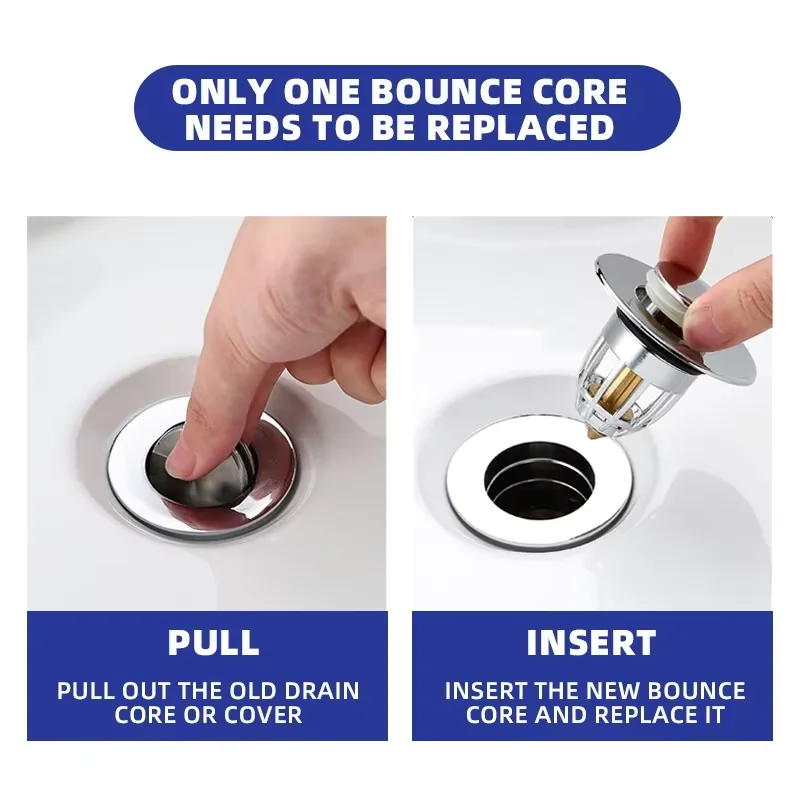 ONLY ONE BOUNCE CORE NEEDS TO BE REPLACED

PULL

PULL OUT THE OLD DRAIN CORE OR COVER

INSERT

INSERT THE NEW BOUNCE CORE AND REPLACE IT