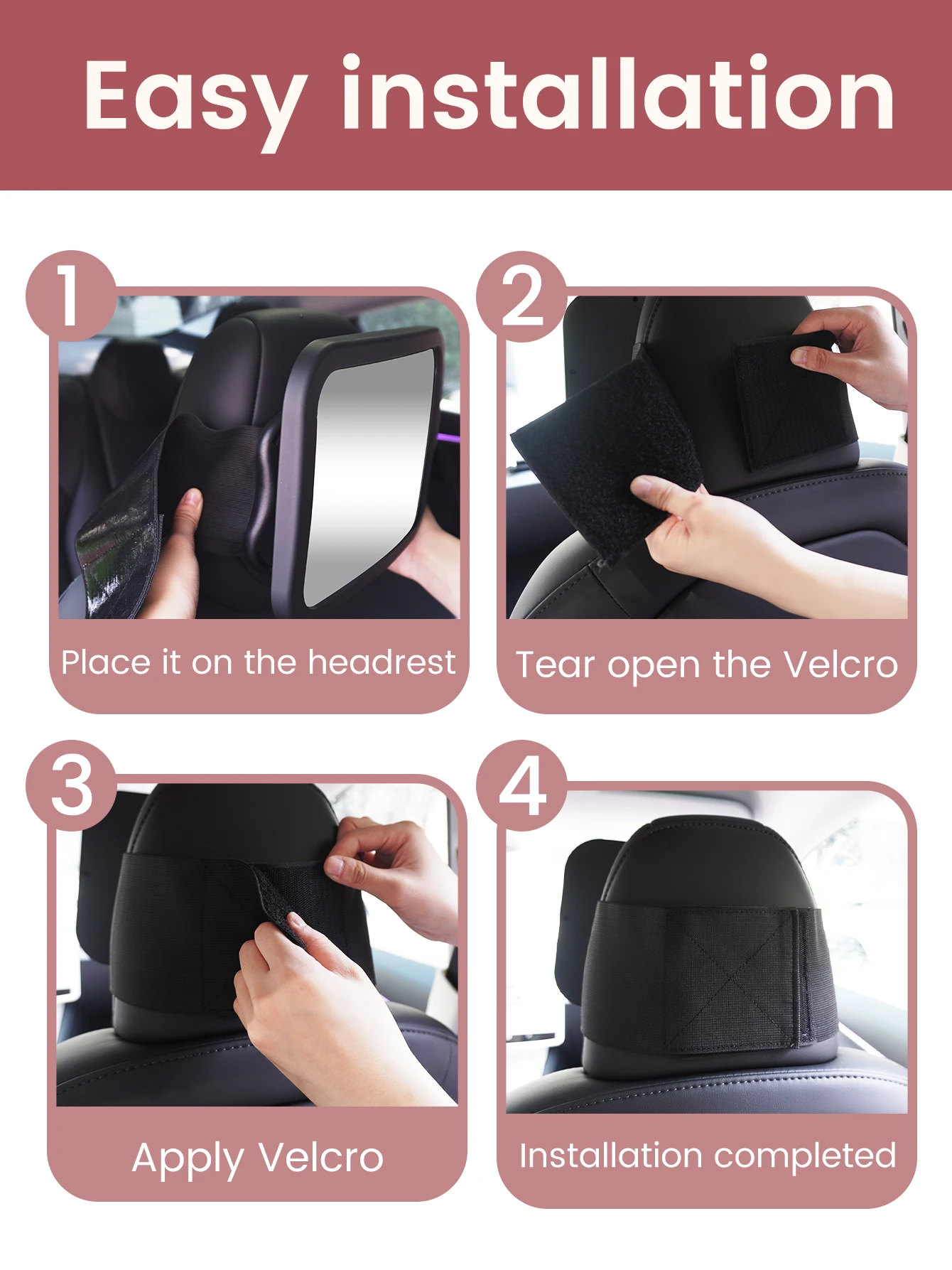 Easy installation

1

Place it on the headrest

2

Tear open the Velcro

3

Apply Velcro

4

Installation completed