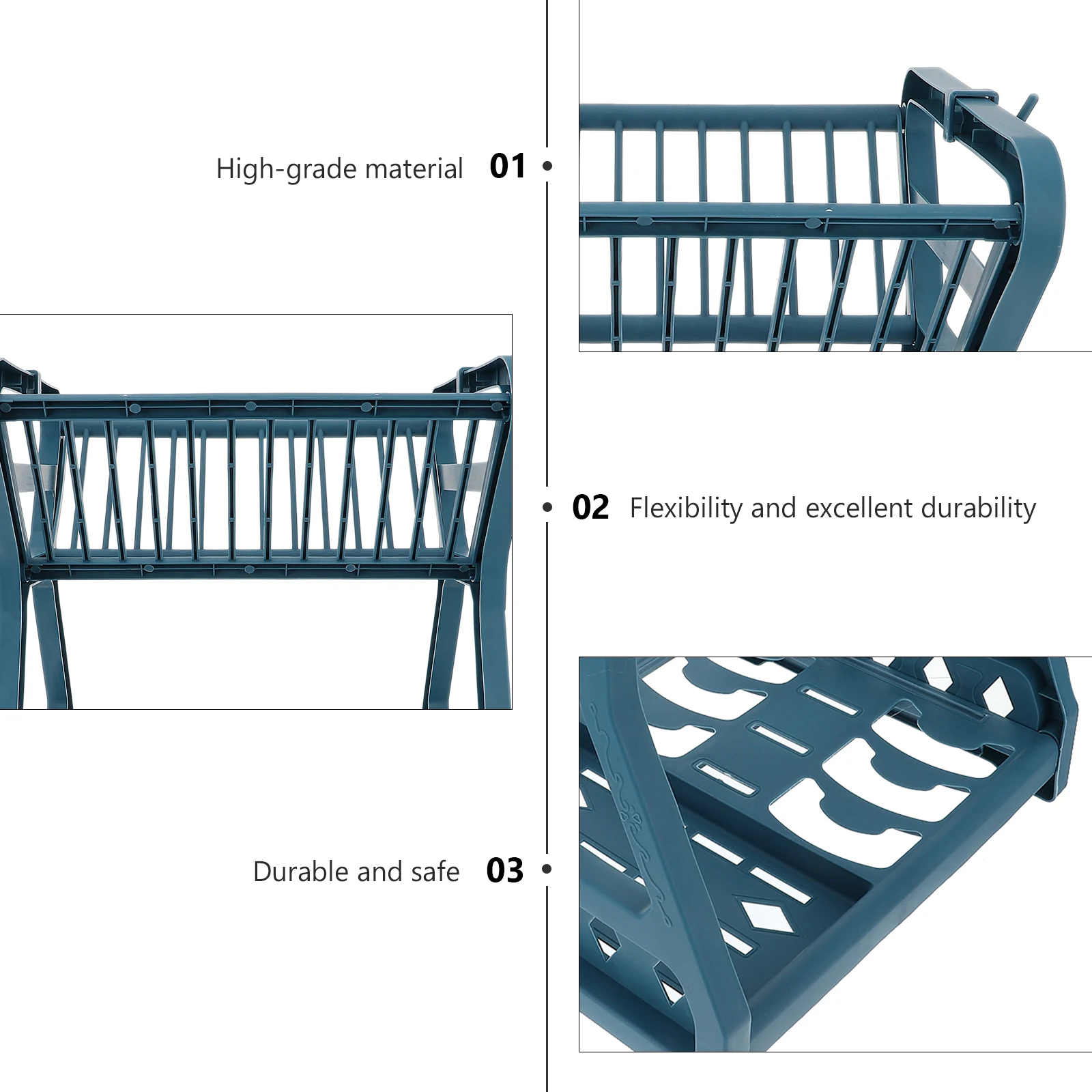 High-grade material 01

02 Flexibility and excellent durability

Durable and safe 03