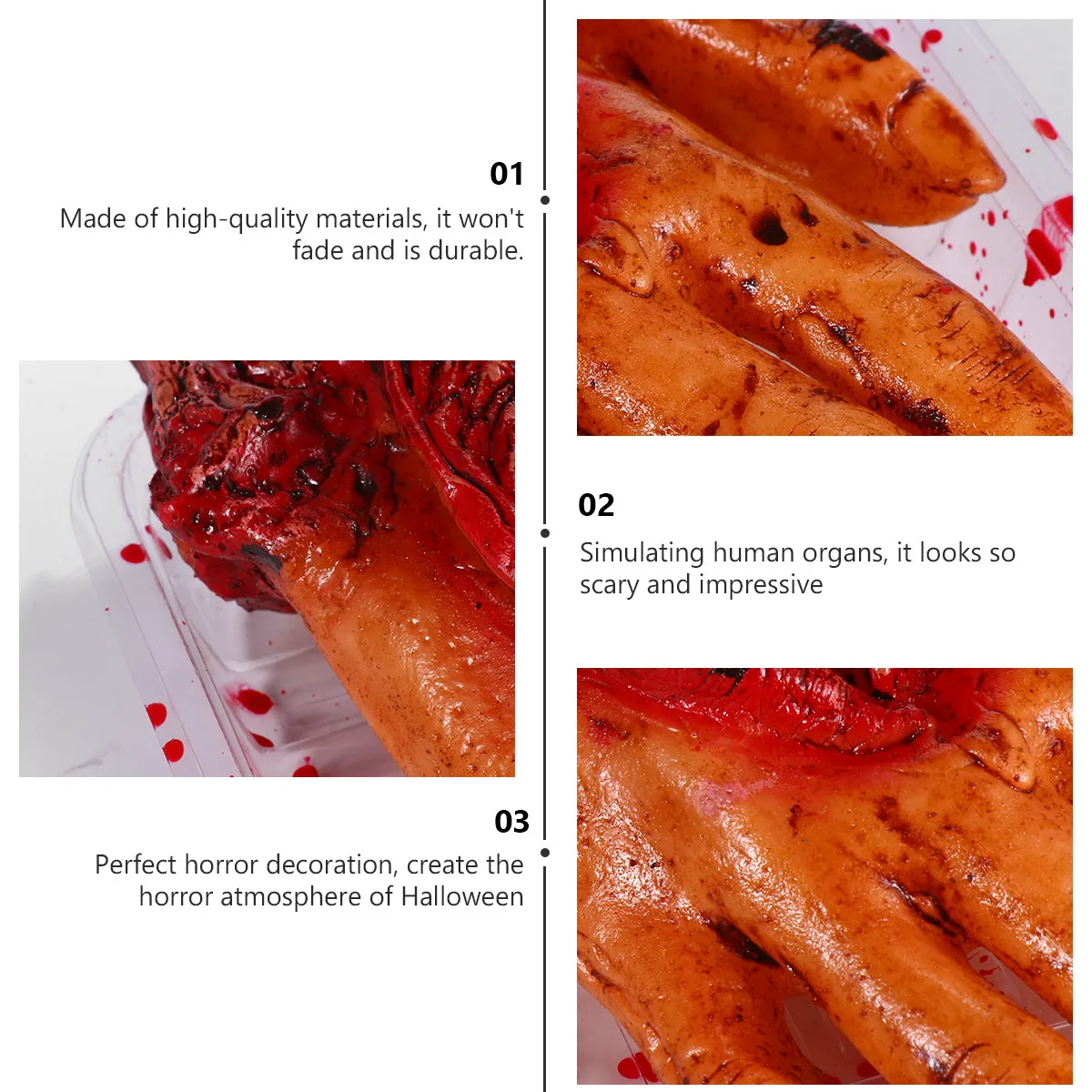 01

Made of high-quality materials, it won't fade and is durable.

02

Simulating human organs, it looks so scary and impressive

03

Perfect horror decoration, create the horror atmosphere of Halloween