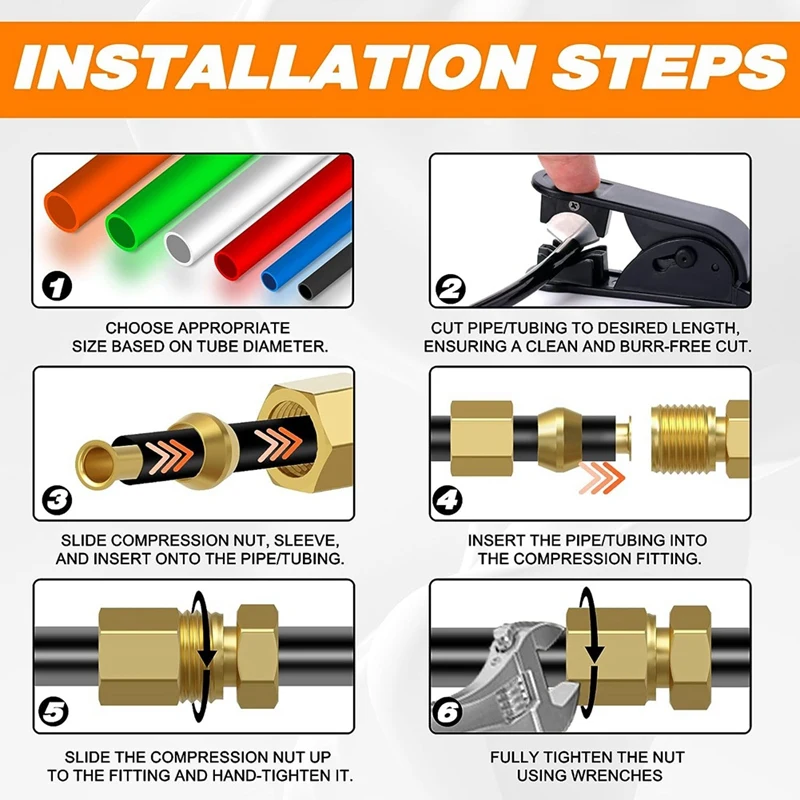 INSTALLATION STEPS

1

CHOOSE APPROPRIATE SIZE BASED ON TUBE DIAMETER.

2

CUT PIPE/TUBING TO DESIRED LENGTH, ENSURING A CLEAN AND BURR-FREE CUT.

3

SLIDE COMPRESSION NUT, SLEEVE, AND INSERT ONTO THE PIPE/TUBING.

4

INSERT THE PIPE/TUBING INTO THE COMPRESSION FITTING.

5

SLIDE THE COMPRESSION NUT UP TO THE FITTING AND HAND-TIGHTEN IT.

6

FULLY TIGHTEN THE NUT USING WRENCHES