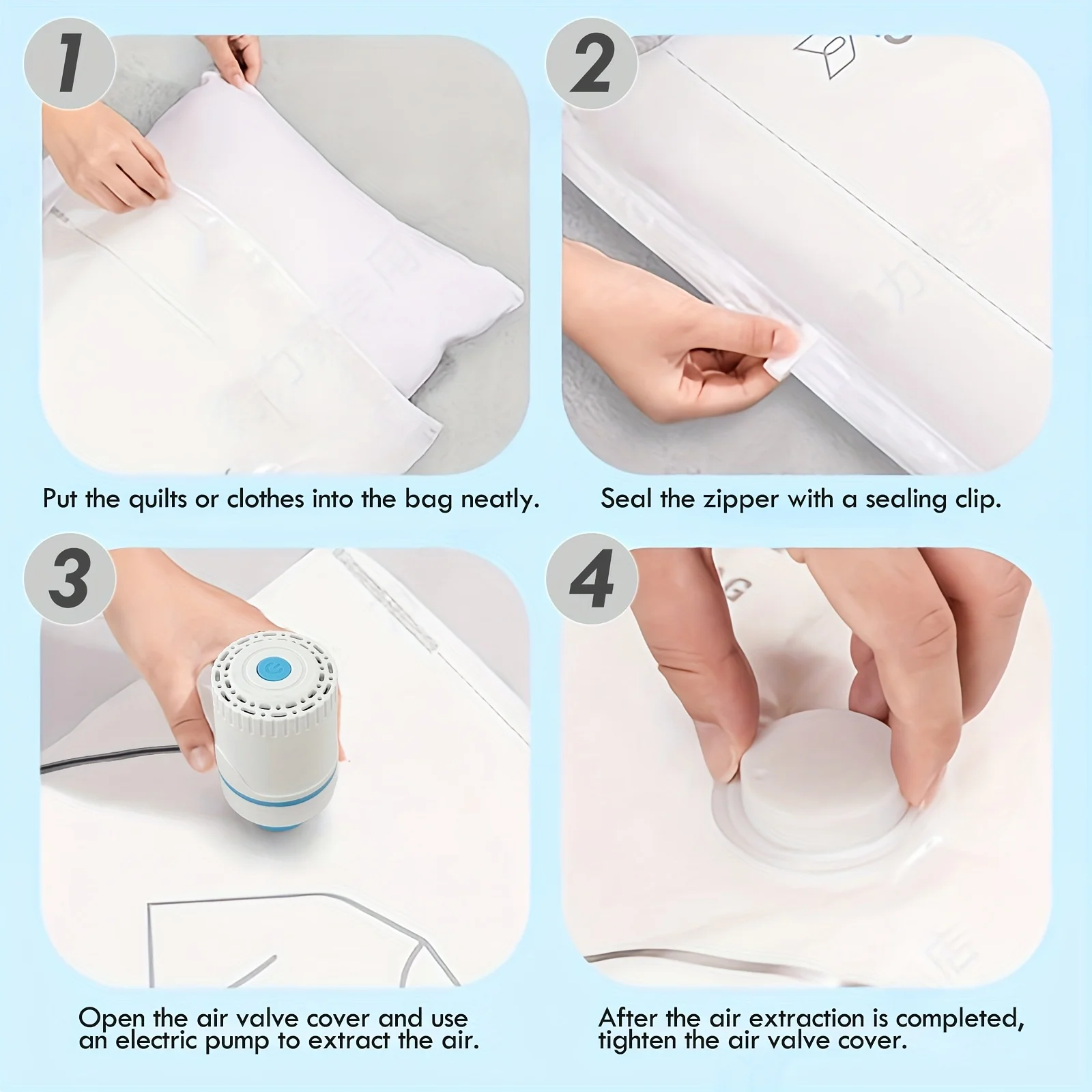 1

Put the quilts or clothes into the bag neatly.

2

Seal the zipper with a sealing clip.

3

Open the air valve cover and use an electric pump to extract the air.

4

After the air extraction is completed, tighten the air valve cover.