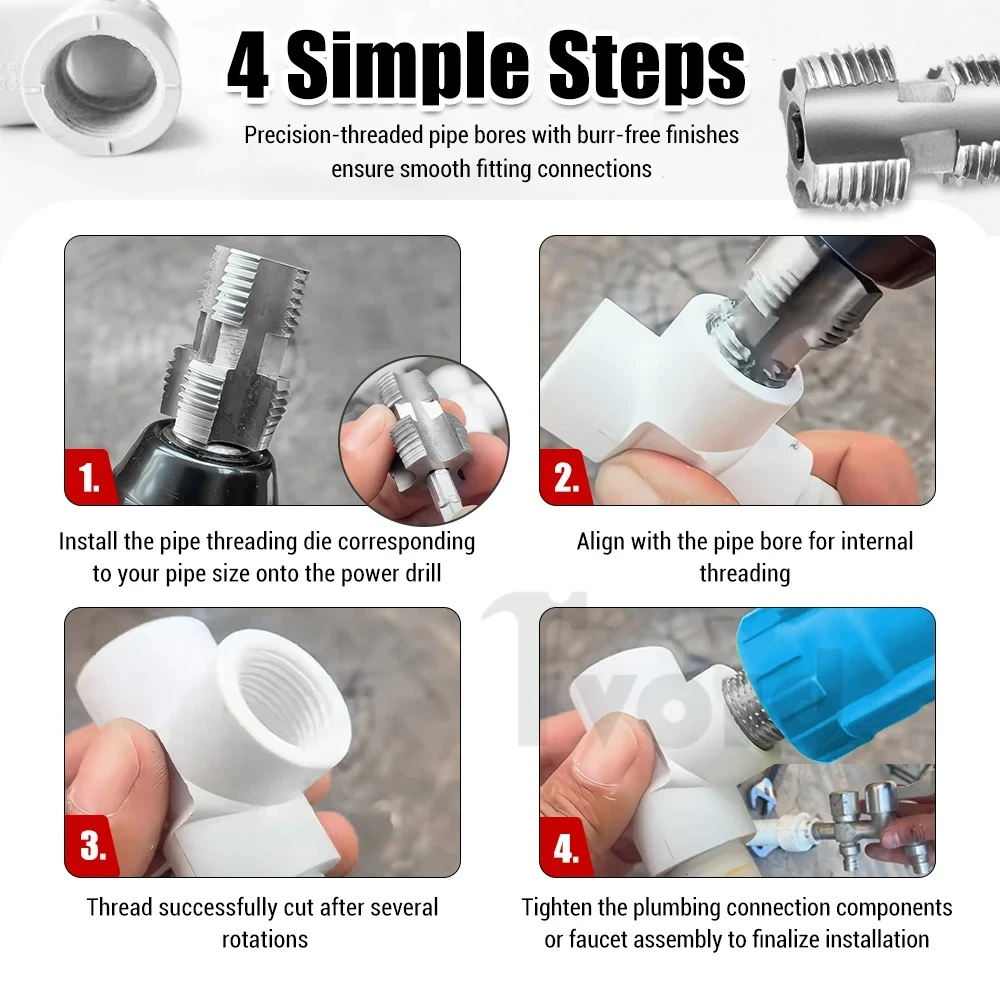 4 Simple Steps

Precision-threaded pipe bores with burr-free finishes ensure smooth fitting connections

1.

Install the pipe threading die corresponding to your pipe size onto the power drill

2.

Align with the pipe bore for internal threading

3.

Thread successfully cut after several rotations

4.

Tighten the plumbing connection components or faucet assembly to finalize installation