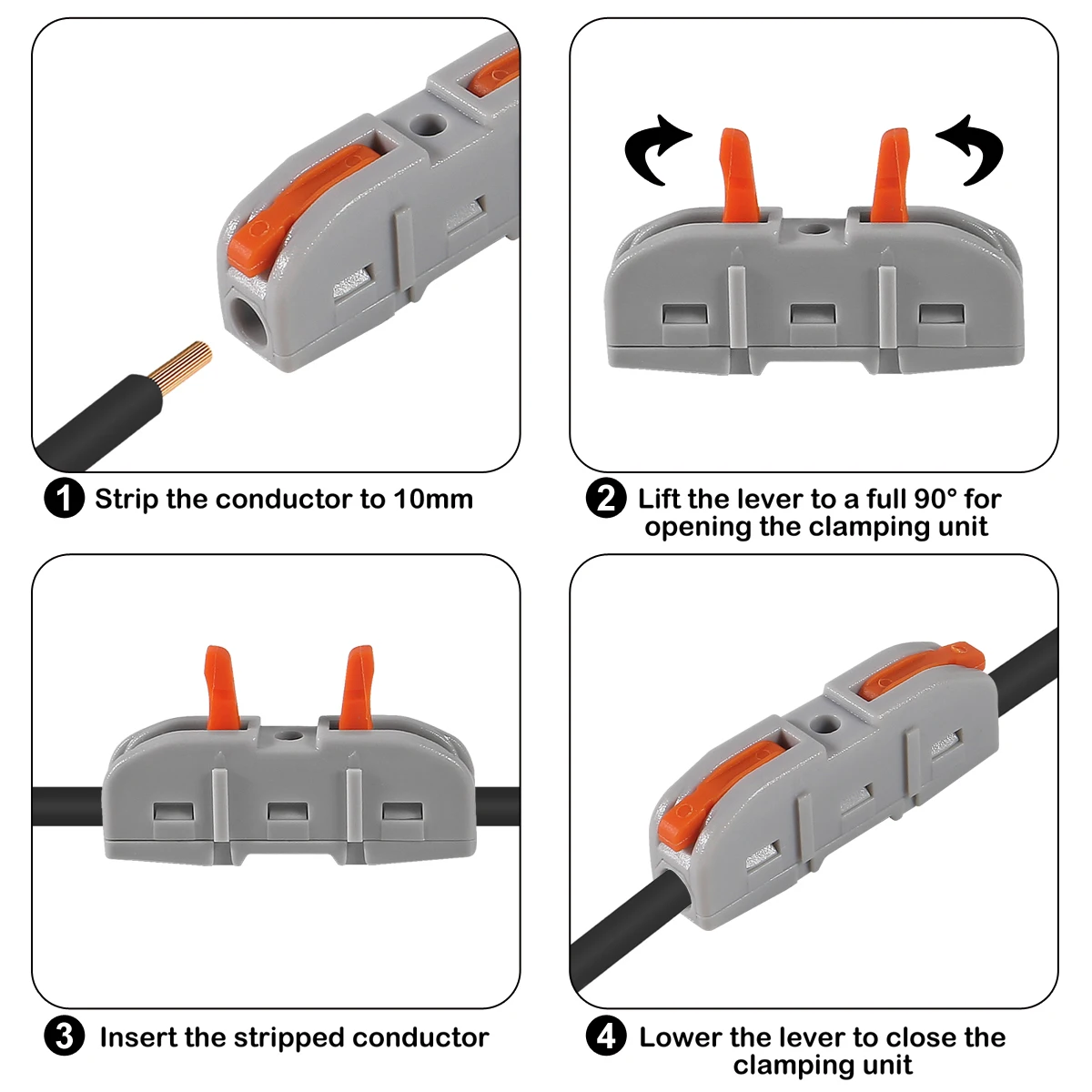 1 Strip the conductor to 10mm

2 Lift the lever to a full 90° for opening the clamping unit

3 Insert the stripped conductor

4 Lower the lever to close the clamping unit