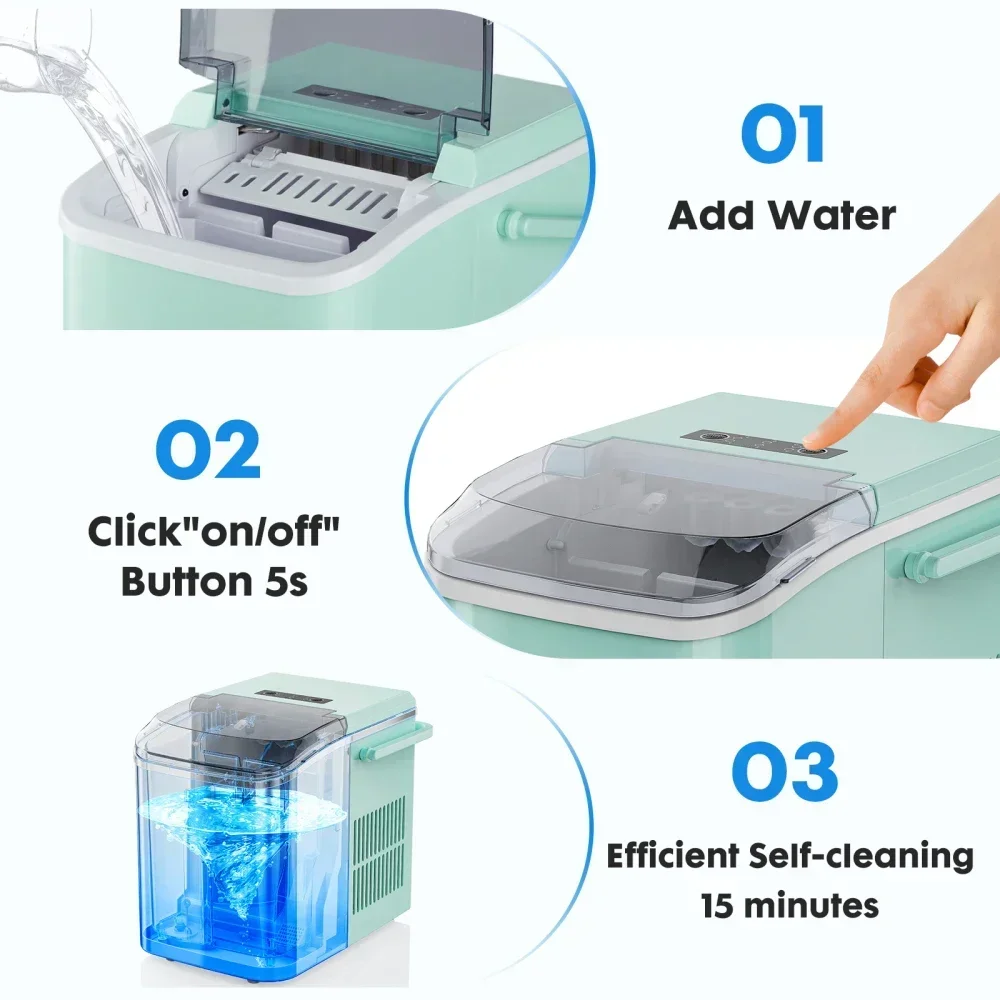 01
Add Water

02
Click"on/off"
Button 5s

03
Efficient Self-cleaning
15 minutes