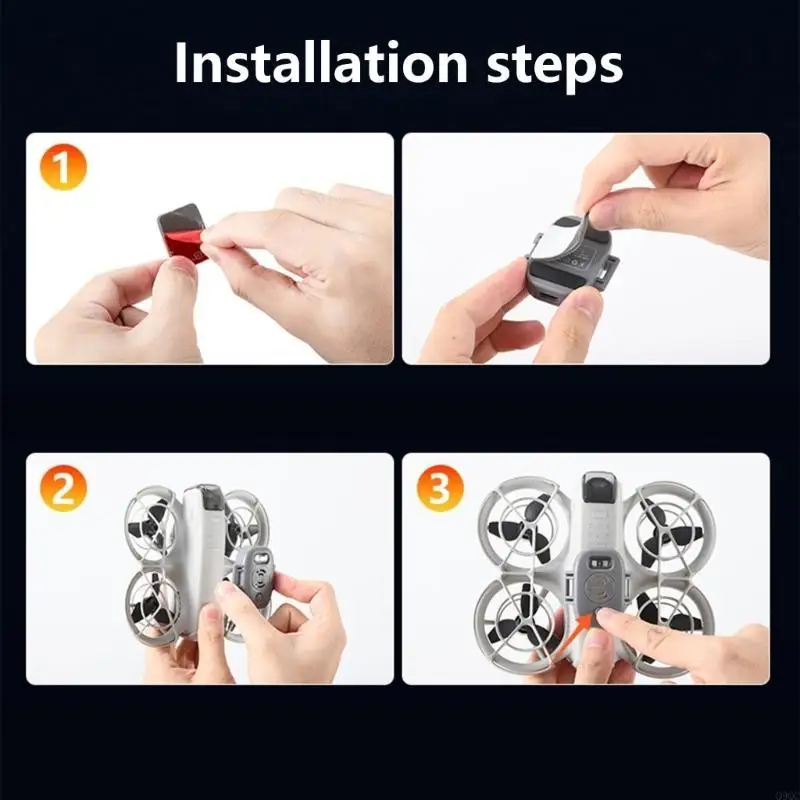 Installation steps

1

2

3