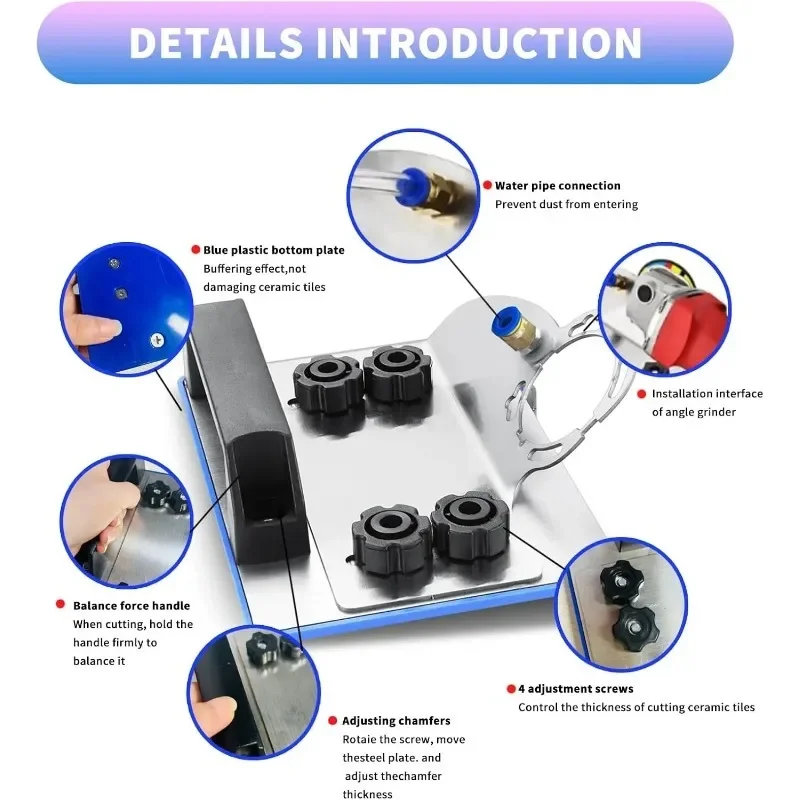 DETAILS INTRODUCTION

Water pipe connection
Prevent dust from entering

Blue plastic bottom plate
Buffering effect,not damaging ceramic tiles

Installation interface of angle grinder

Balance force handle
When cutting, hold the handle firmly to balance it

4 adjustment screws
Control the thickness of cutting ceramic tiles

Adjusting chamfers
Rotaie the screw, move thesteel plate. and adjust thechamfer thickness