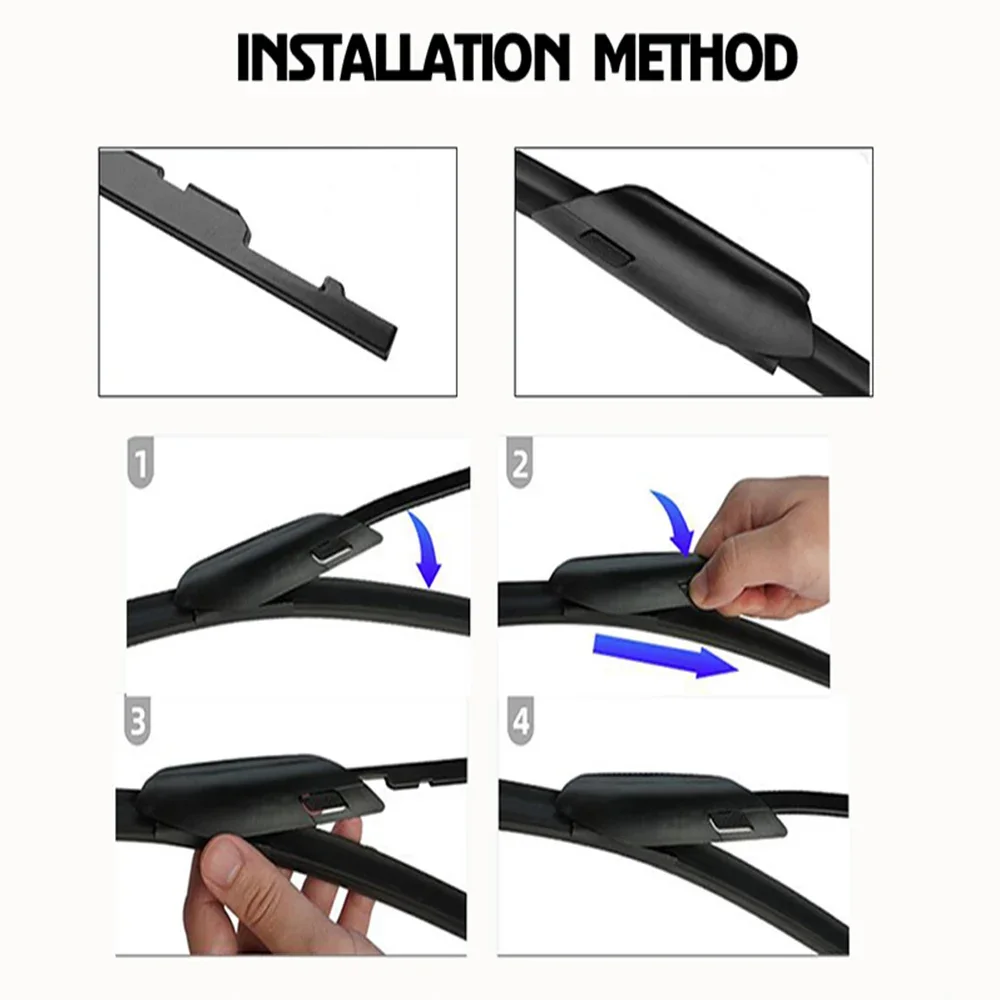 INSTALLATION METHOD

1

2

3

4