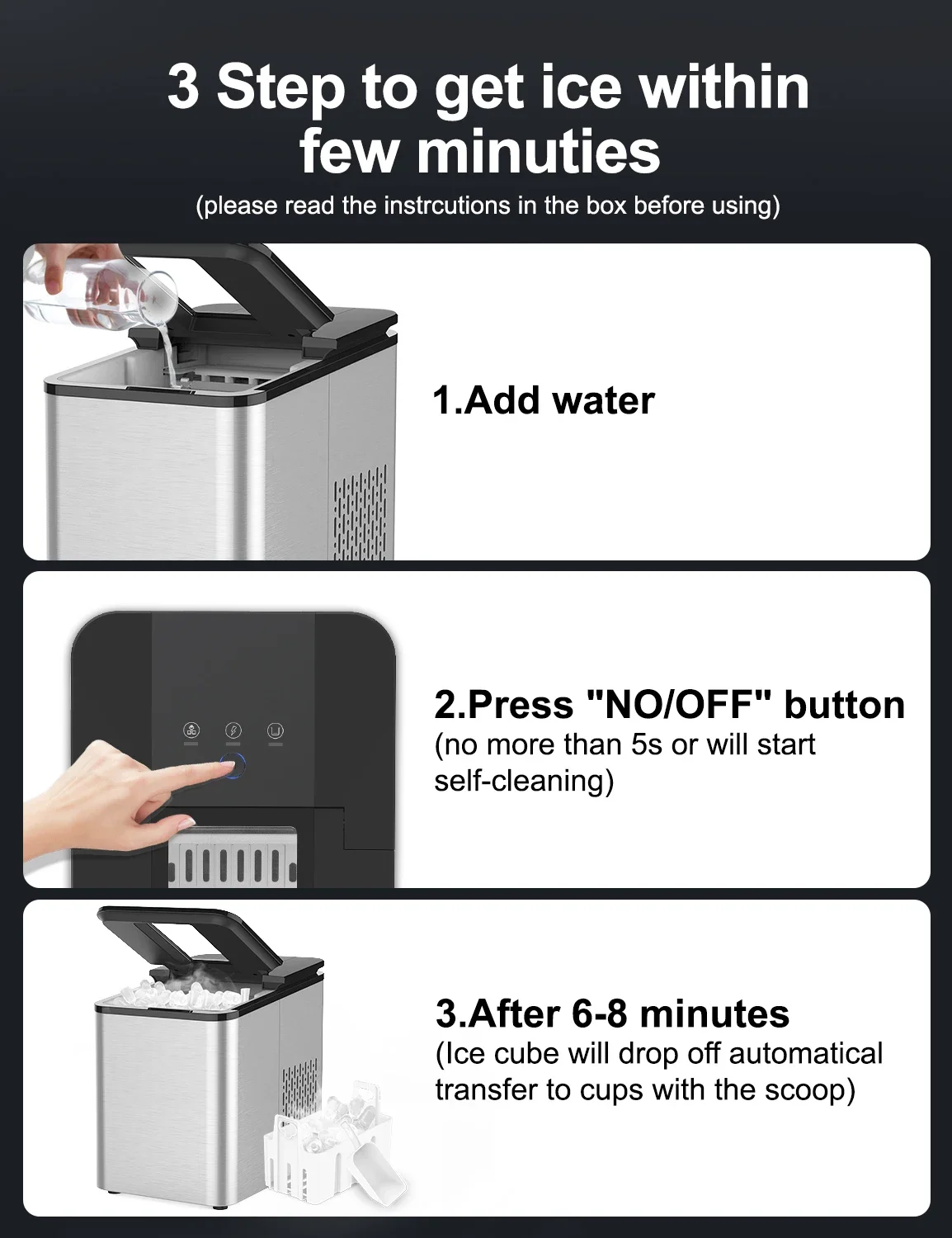 3 Step to get ice within few minuties

(please read the instrcutions in the box before using)

1.Add water

2.Press "NO/OFF" button

(no more than 5s or will start self-cleaning)

3.After 6-8 minutes

(Ice cube will drop off automatical transfer to cups with the scoop)