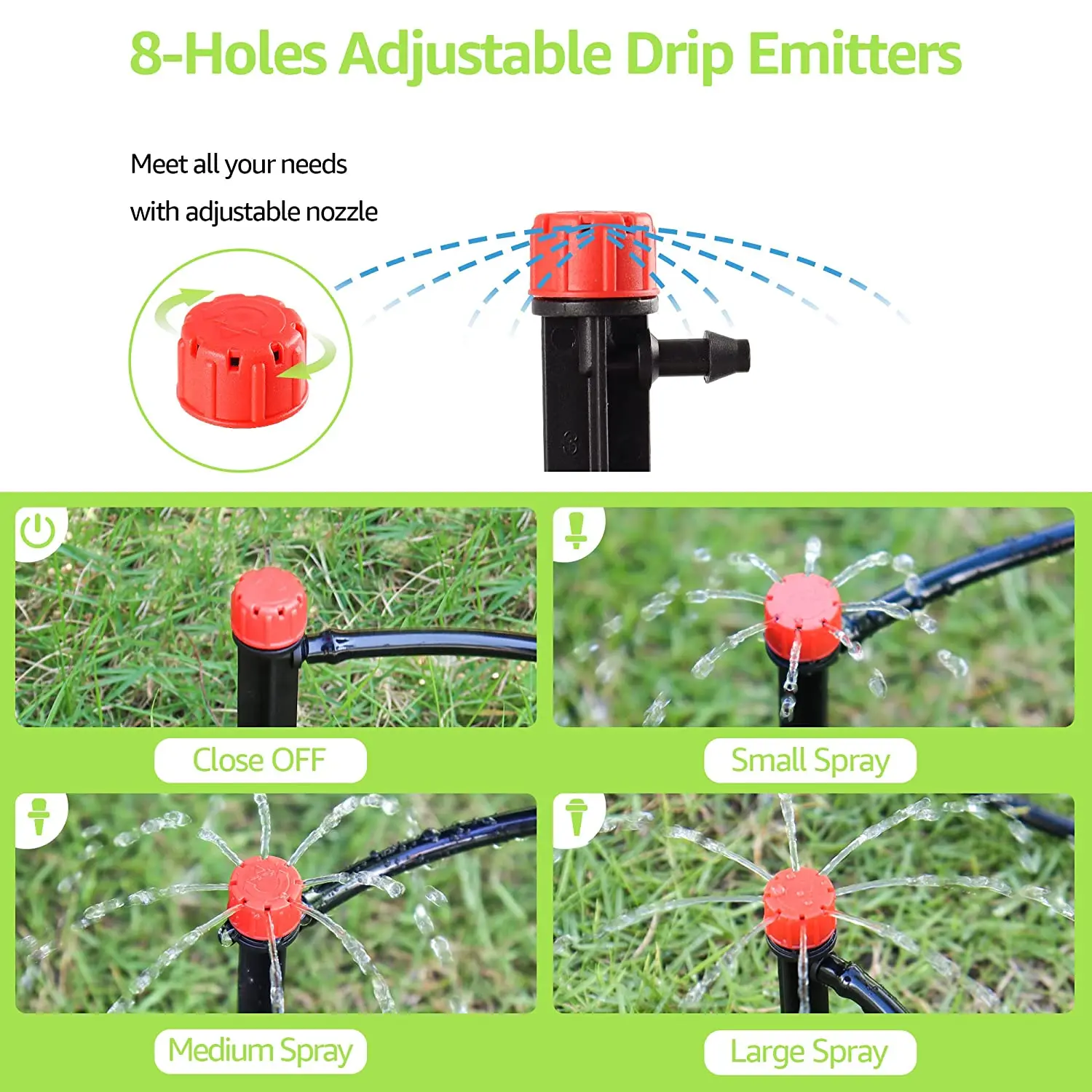 8-Holes Adjustable Drip Emitters

Meet all your needs

with adjustable nozzle

Close OFF

Small Spray

Medium Spray

Large Spray