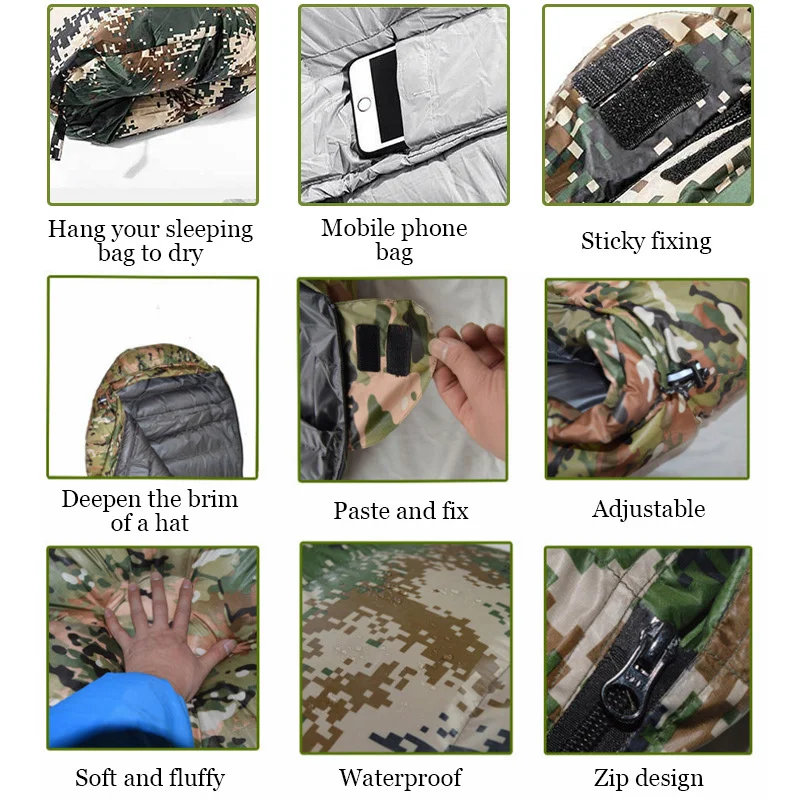 Hang your sleeping bag to dry

Mobile phone bag

Sticky fixing

Deepen the brim of a hat

Paste and fix

Adjustable

Soft and fluffy

Waterproof

Zip design