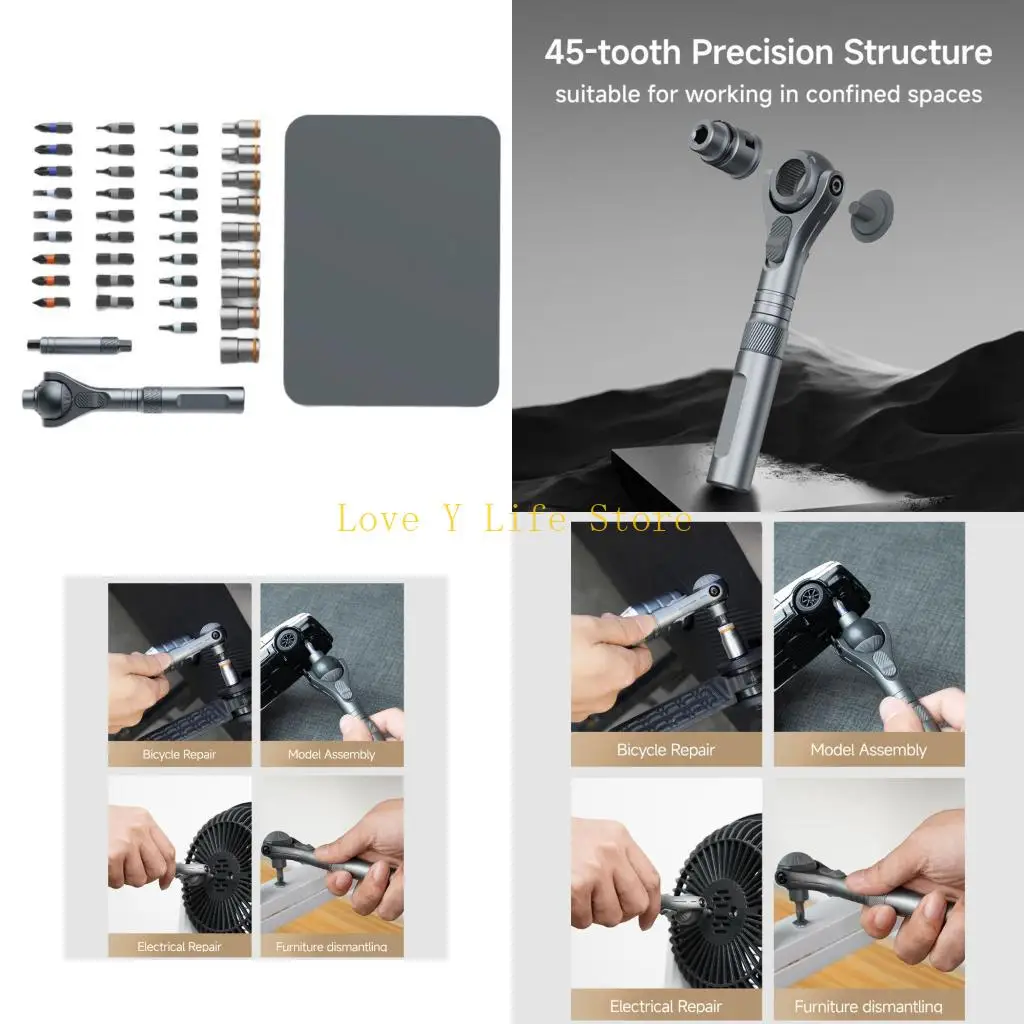 45-tooth Precision Structure
suitable for working in confined spaces

Love Y Life Store

Bicycle Repair
Model Assembly
Electrical Repair
Furniture dismantling

Bicycle Repair
Model Assembly
Electrical Repair
Furniture dismantling