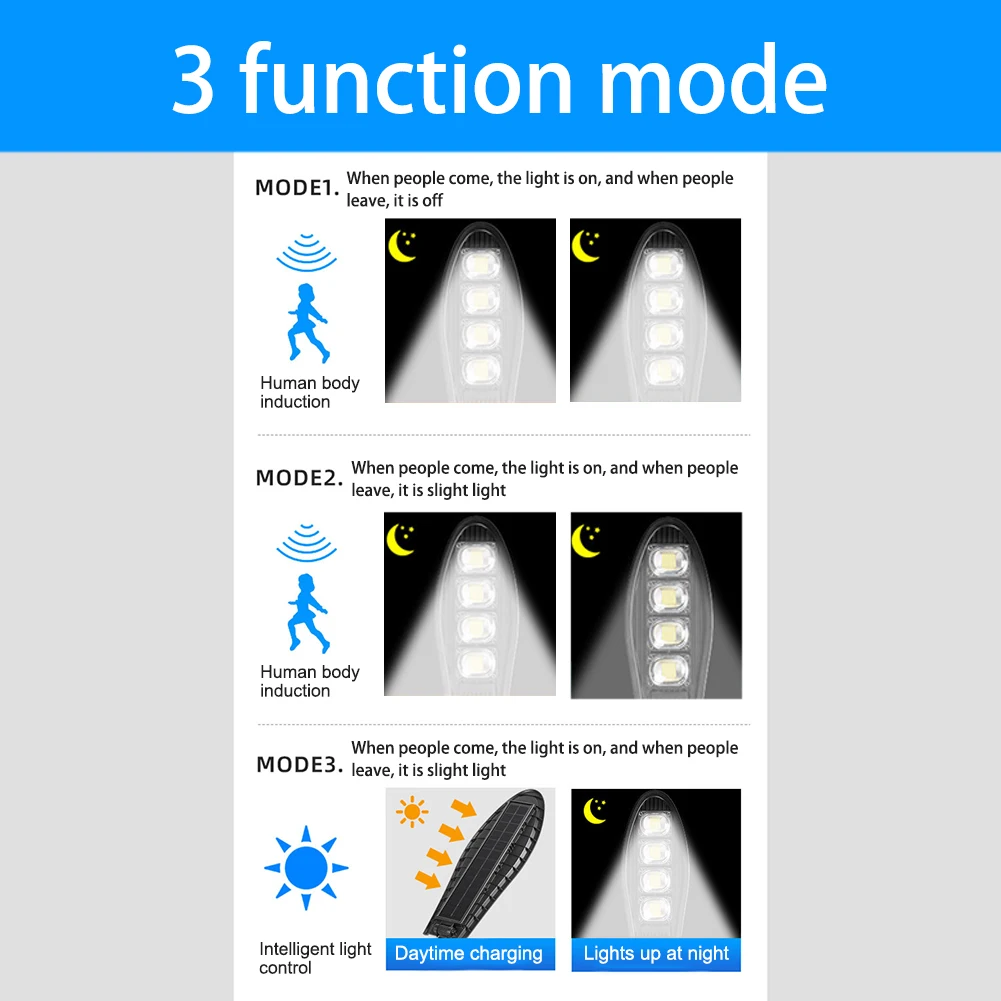 3 function mode

MODE1. When people come, the light is on, and when people leave, it is off

Human body induction

MODE2. When people come, the light is on, and when people leave, it is slight light

Human body induction

MODE3. When people come, the light is on, and when people leave, it is slight light

Intelligent light control

Daytime charging

Lights up at night