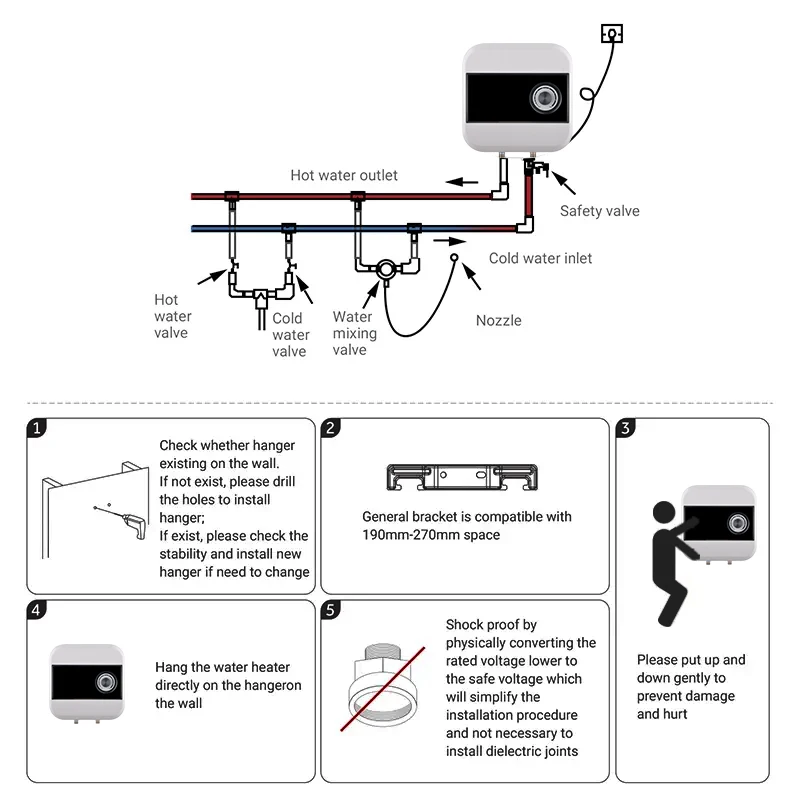 Hot water outlet

Safety valve

Cold water inlet

Hot water valve

Cold water valve

Water mixing valve

Nozzle

1

Check whether hanger existing on the wall.
If not exist, please drill the holes to install hanger;
If exist, please check the stability and install new hanger if need to change

2

General bracket is compatible with 190mm-270mm space

3

Please put up and down gently to prevent damage and hurt

4

Hang the water heater directly on the hangeron the wall

5

Shock proof by physically converting the rated voltage lower to the safe voltage which will simplify the installation procedure and not necessary to install dielectric joints