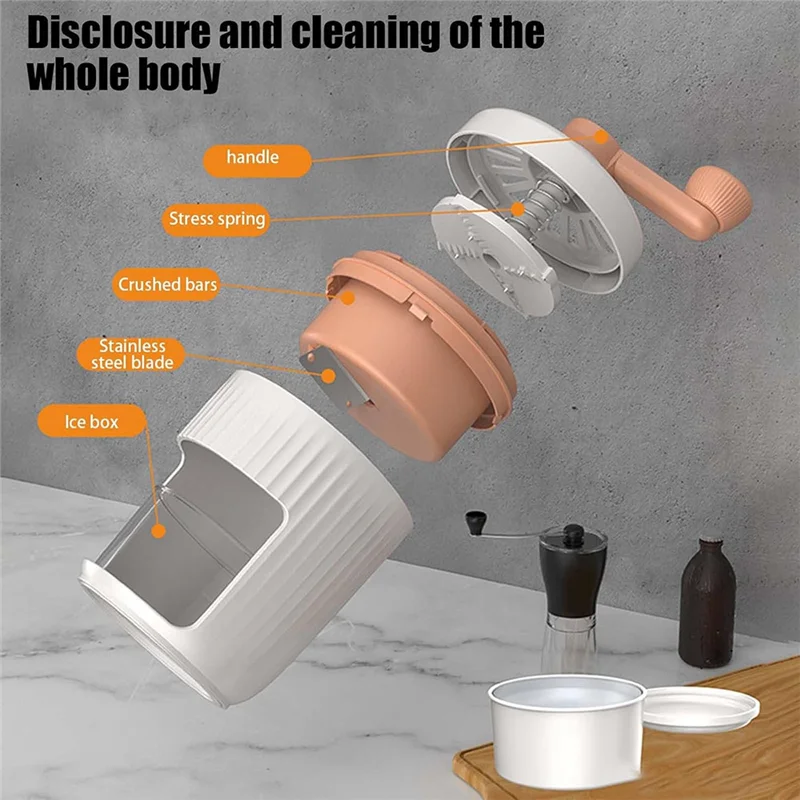 Disclosure and cleaning of the whole body

handle

Stress spring

Crushed bars

Stainless steel blade

Ice box