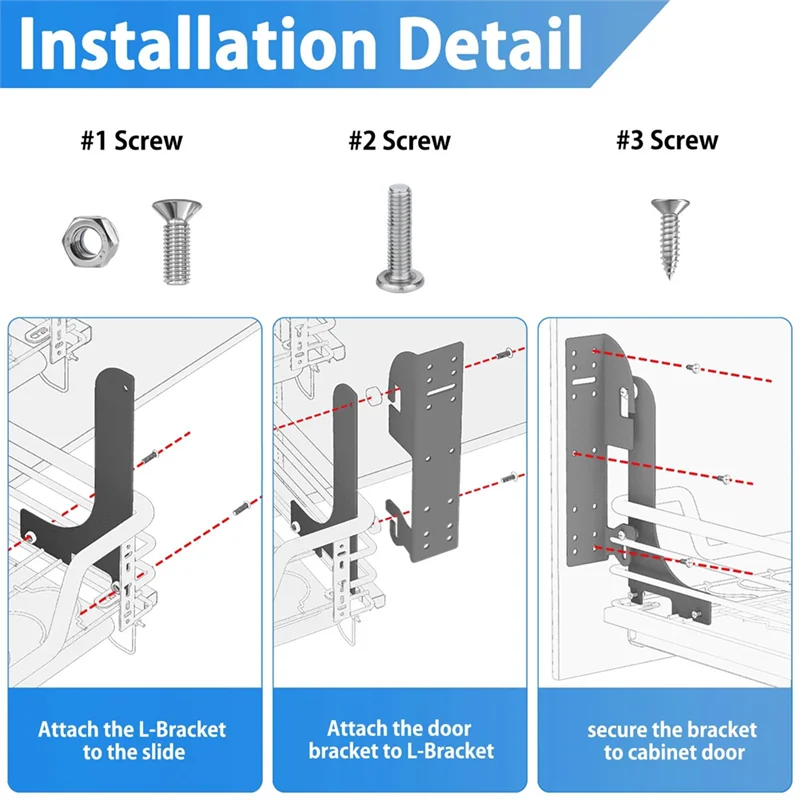 Installation Detail

#1 Screw

#2 Screw

#3 Screw

Attach the L-Bracket to the slide

Attach the door bracket to L-Bracket

secure the bracket to cabinet door