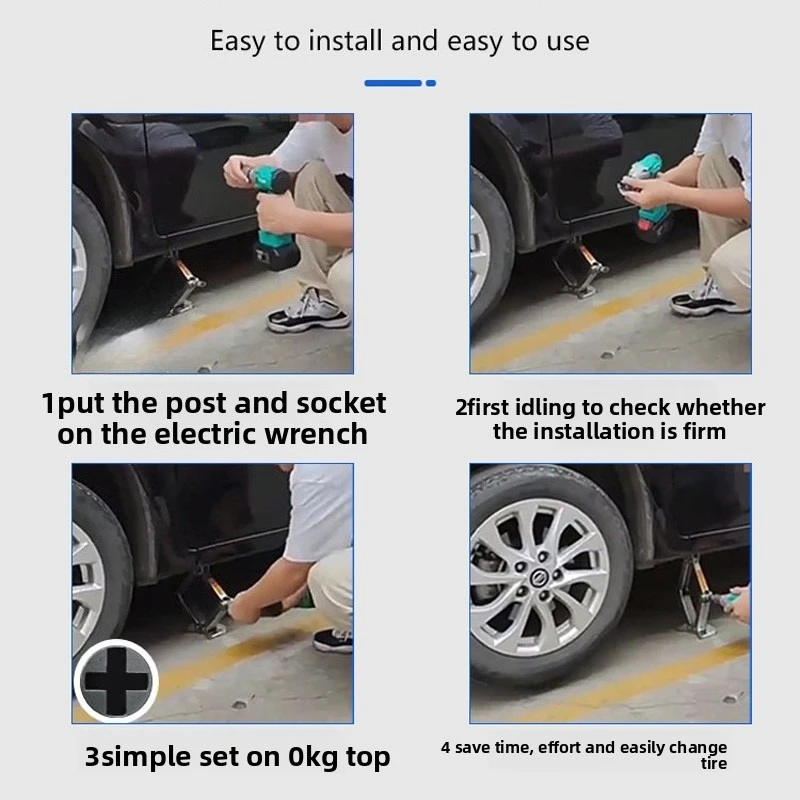 Easy to install and easy to use

1put the post and socket on the electric wrench

2first idling to check whether the installation is firm

3simple set on 0kg top

4 save time, effort and easily change tire