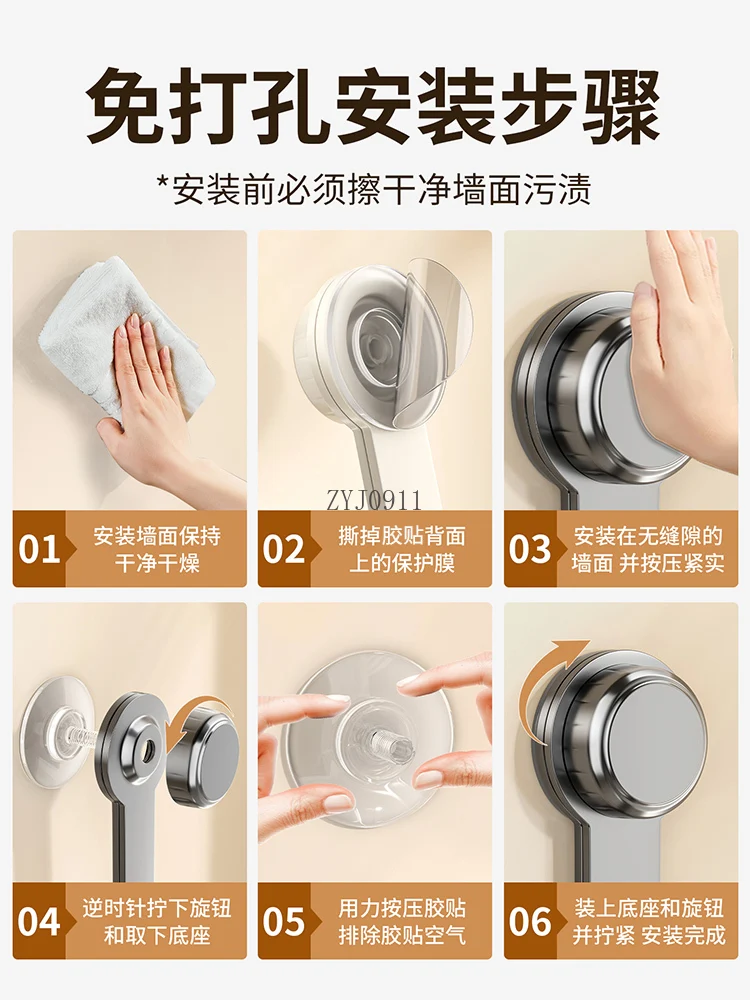 免打孔安装步骤

*安装前必须擦干净墙面污渍

ZYJ0911

01 安装墙面保持干净干燥

02 撕掉胶贴背面上的保护膜

03 安装在无缝隙的墙面 并按压紧实

04 逆时针拧下旋钮和取下底座

05 用力按压胶贴排除胶贴空气

06 装上底座和旋钮并拧紧 安装完成