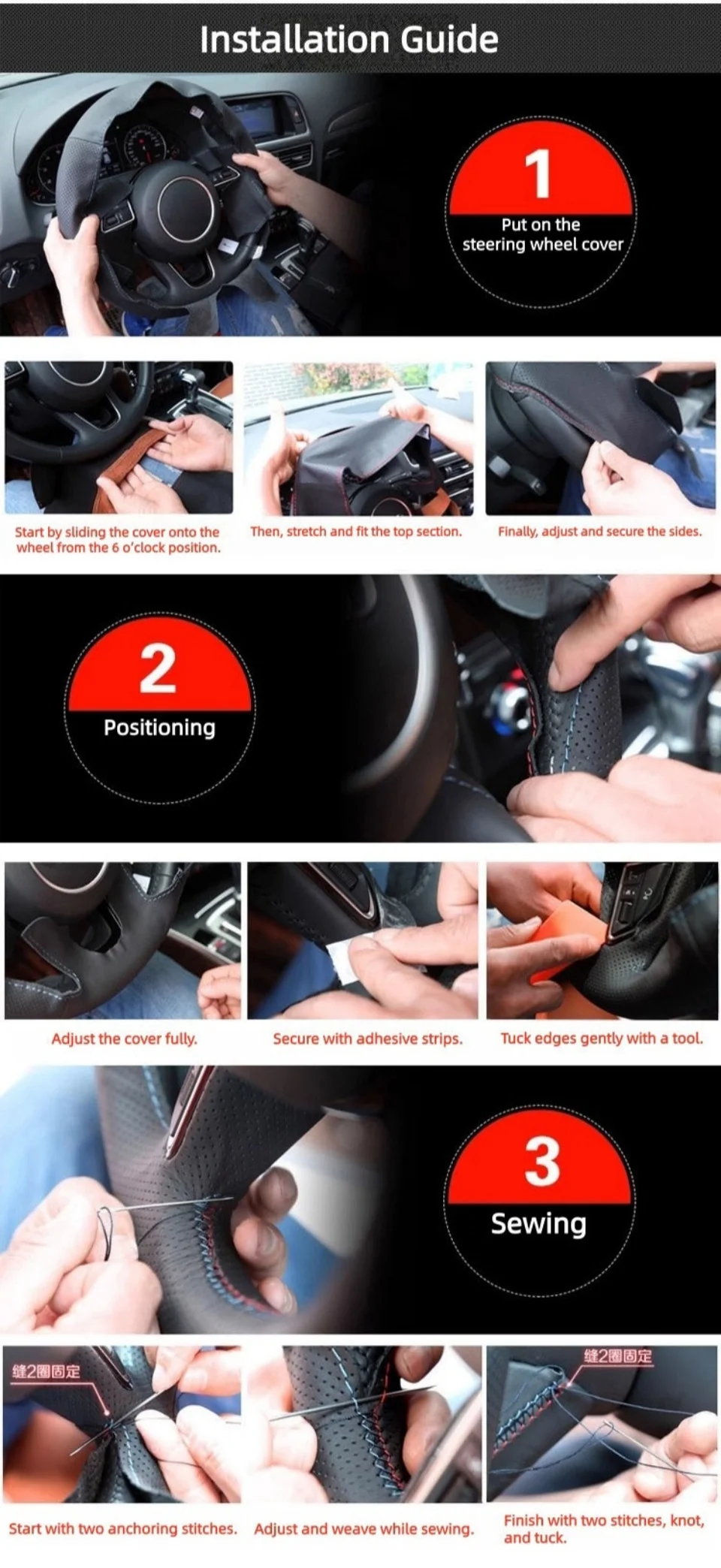 Installation Guide

1

Put on the steering wheel cover

Start by sliding the cover onto the wheel from the 6 o'clock position.

Then, stretch and fit the top section.

Finally, adjust and secure the sides.

2

Positioning

Adjust the cover fully.

Secure with adhesive strips.

Tuck edges gently with a tool.

3

Sewing

缝2圈固定

缝2圈固定

Start with two anchoring stitches.

Adjust and weave while sewing.

Finish with two stitches, knot, and tuck.