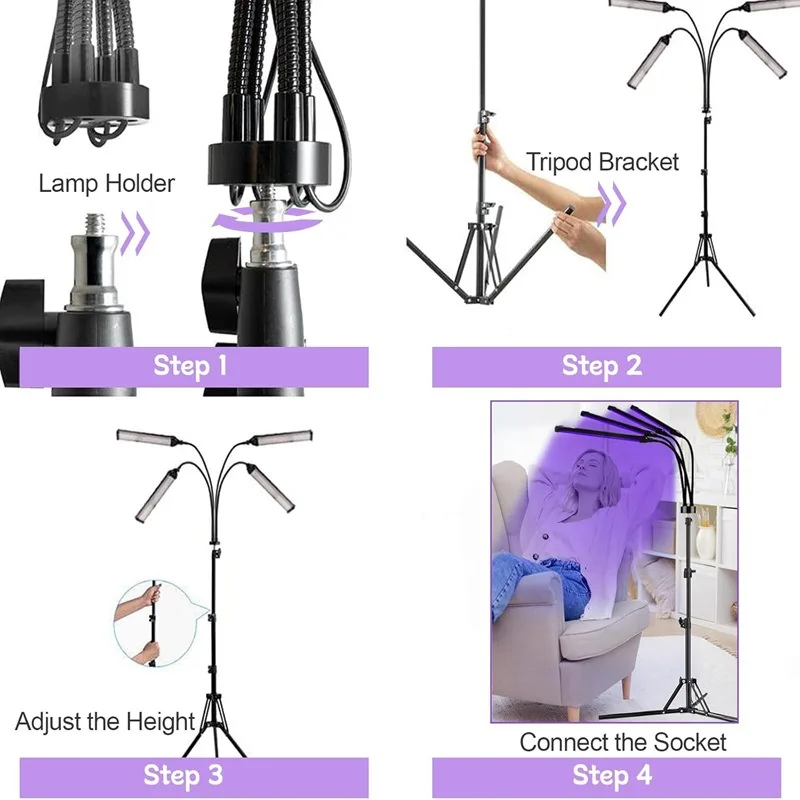 Lamp Holder

Step 1

Tripod Bracket

Step 2

Adjust the Height

Step 3

Connect the Socket

Step 4