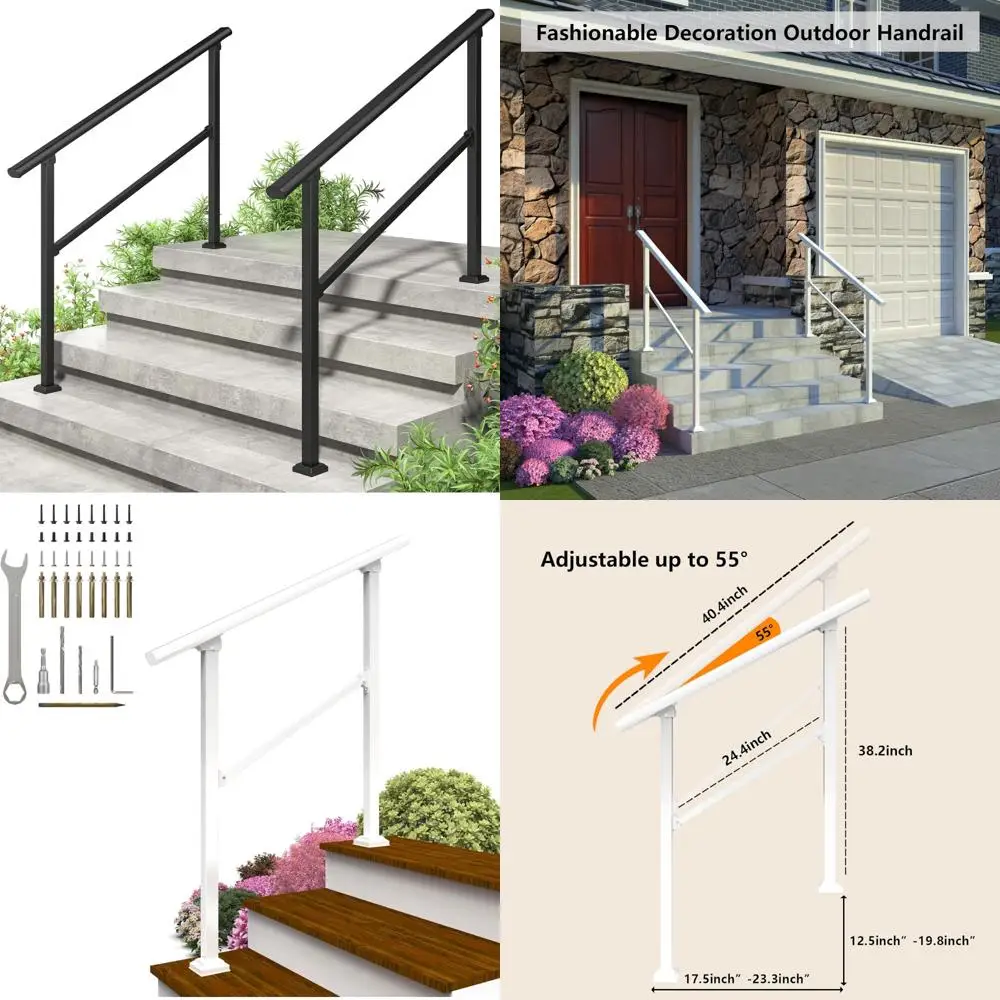 Fashionable Decoration Outdoor Handrail

Adjustable up to 55°

40.4inch

55°

24.4inch

38.2inch

12.5inch" -19.8inch"

17.5inch" -23.3inch"