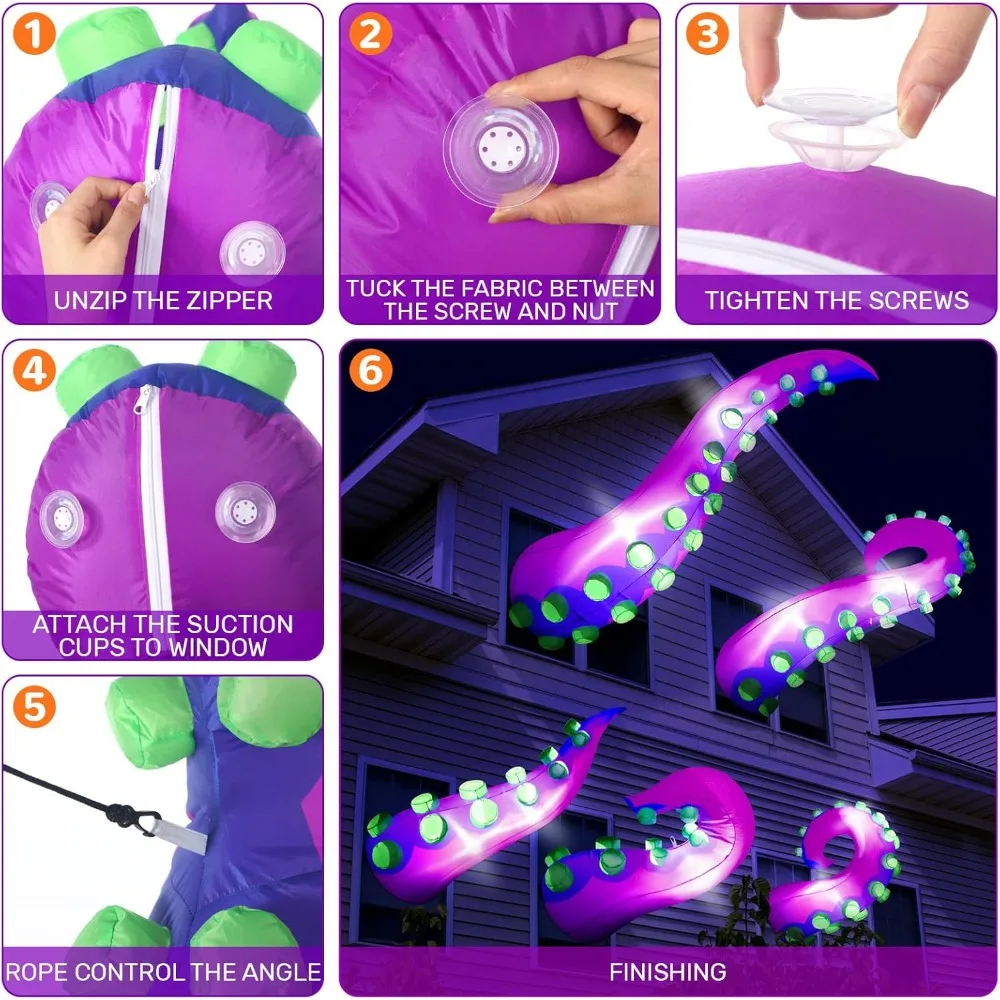 1
UNZIP THE ZIPPER

2
TUCK THE FABRIC BETWEEN THE SCREW AND NUT

3
TIGHTEN THE SCREWS

4
ATTACH THE SUCTION CUPS TO WINDOW

5
ROPE CONTROL THE ANGLE

6
FINISHING