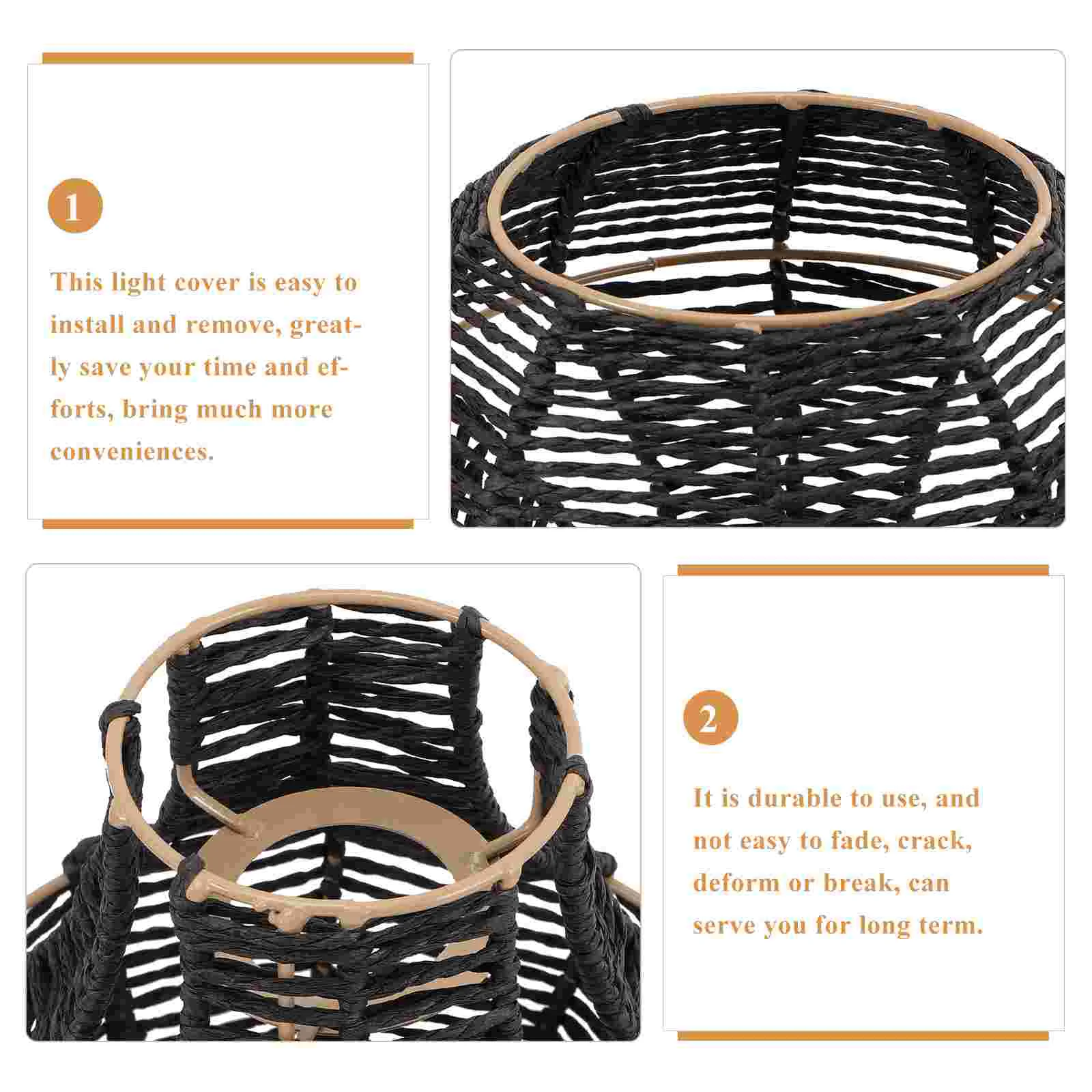 1

This light cover is easy to install and remove, greatly save your time and efforts, bring much more conveniences.

2

It is durable to use, and not easy to fade, crack, deform or break, can serve you for long term.