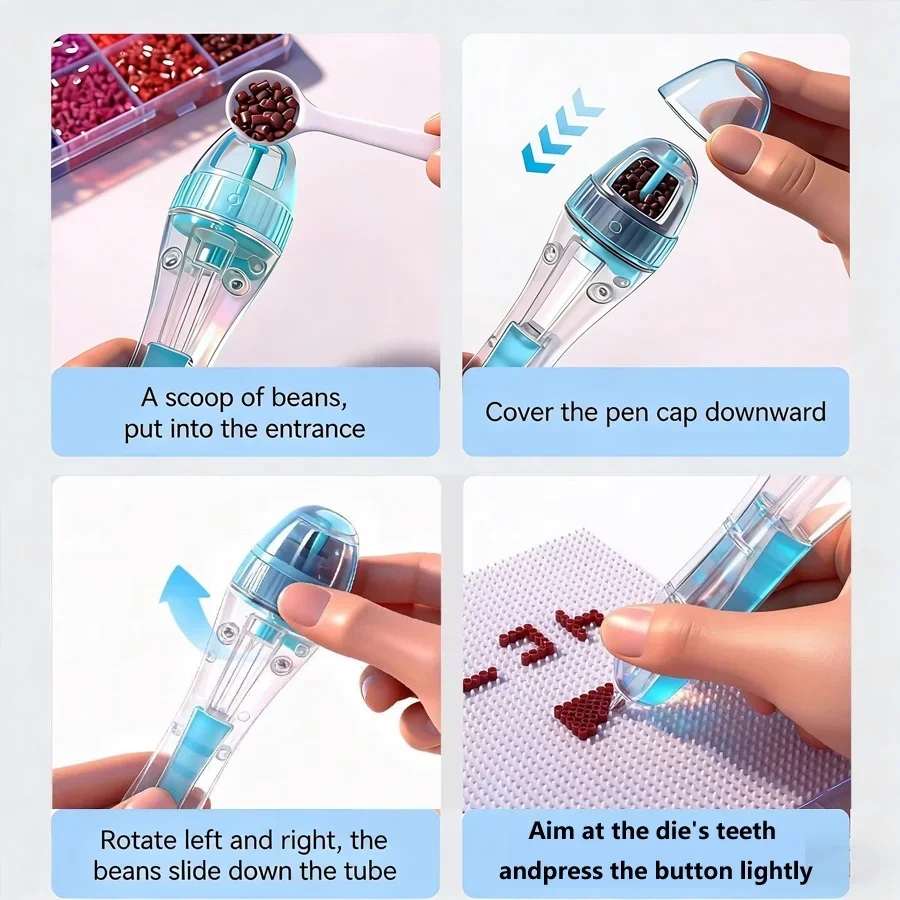 A scoop of beans, put into the entrance

Cover the pen cap downward

Rotate left and right, the beans slide down the tube

Aim at the die's teeth andpress the button lightly