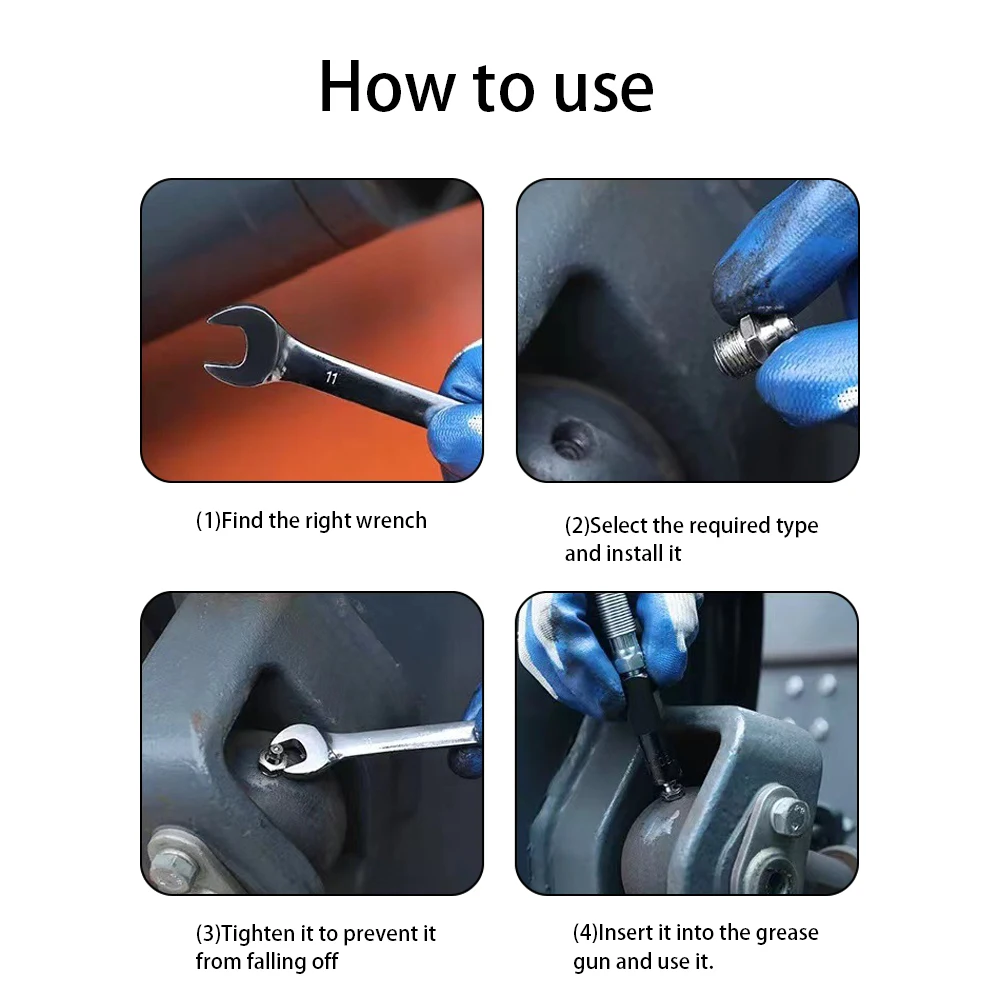 How to use

11

(1)Find the right wrench

(2)Select the required type and install it

(3)Tighten it to prevent it from falling off

(4)Insert it into the grease gun and use it.