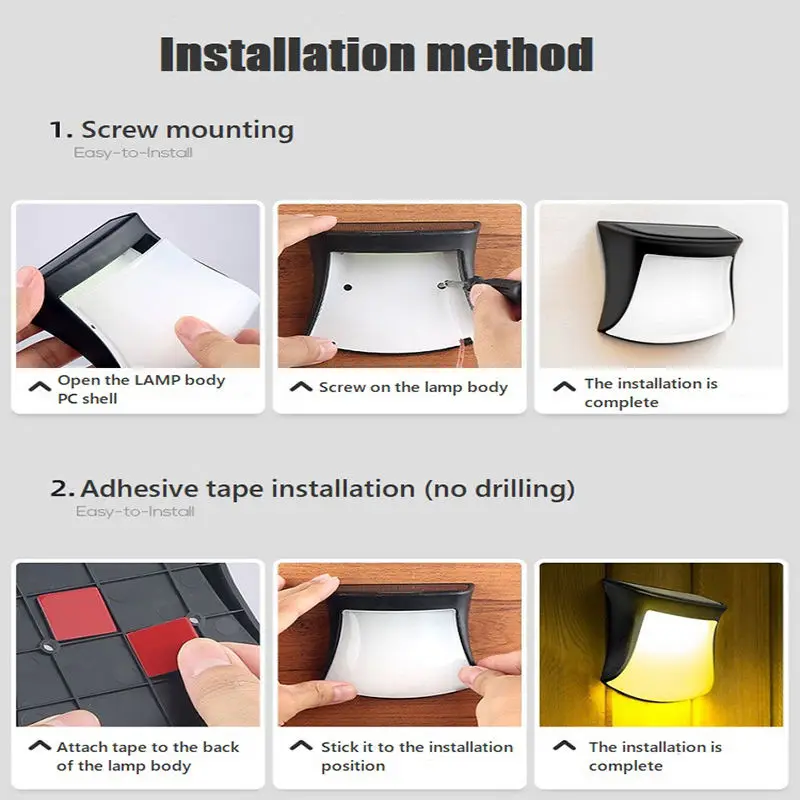 Installation method

1. Screw mounting
Easy-to-Install

Open the LAMP body PC shell

Screw on the lamp body

The installation is complete

2. Adhesive tape installation (no drilling)
Easy-to-Install

Attach tape to the back of the lamp body

Stick it to the installation position

The installation is complete