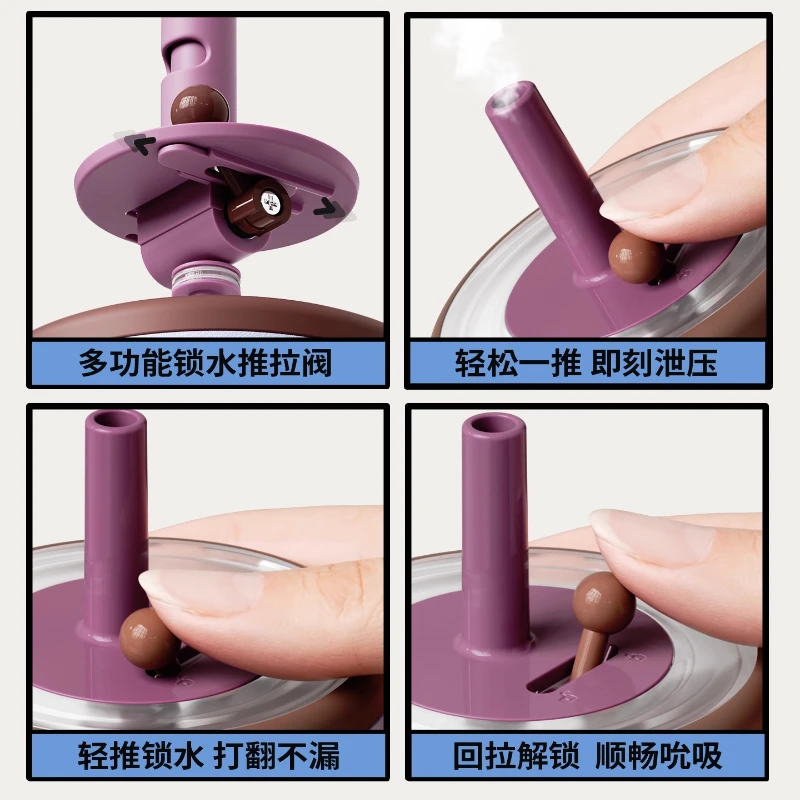 多功能锁水推拉阀

轻松一推 即刻泄压

轻推锁水 打翻不漏

回拉解锁 顺畅吮吸