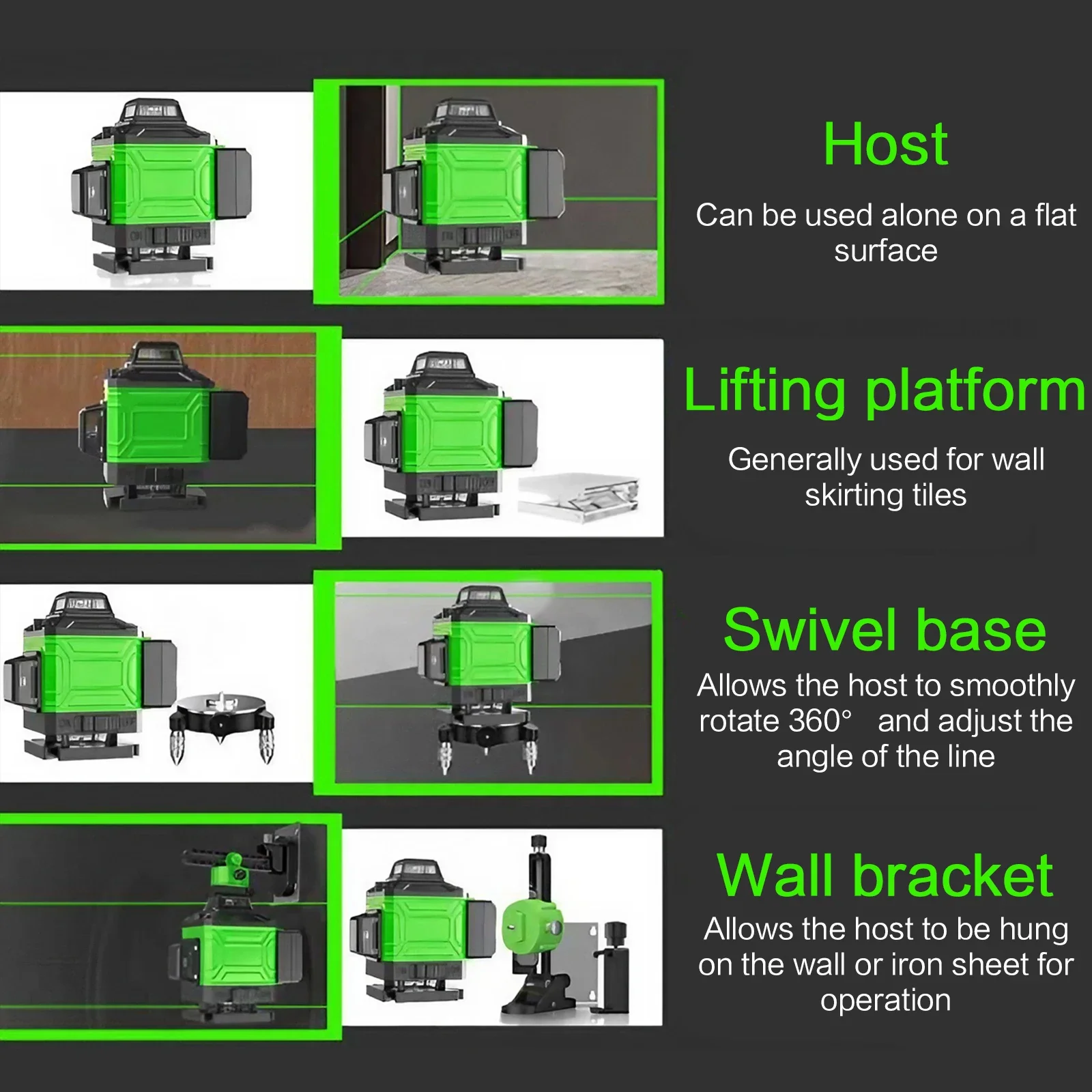 Host

Can be used alone on a flat surface

Lifting platform

Generally used for wall skirting tiles

Swivel base

Allows the host to smoothly rotate 360° and adjust the angle of the line

Wall bracket

Allows the host to be hung on the wall or iron sheet for operation