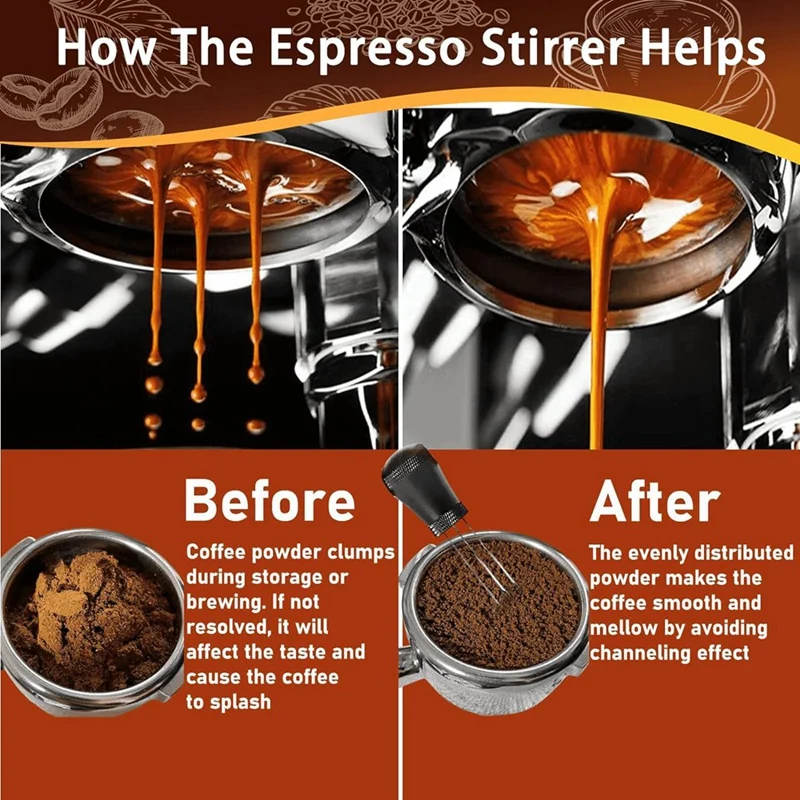 How The Espresso Stirrer Helps

Before

Coffee powder clumps during storage or brewing. If not resolved, it will affect the taste and cause the coffee to splash

After

The evenly distributed powder makes the coffee smooth and mellow by avoiding channeling effect