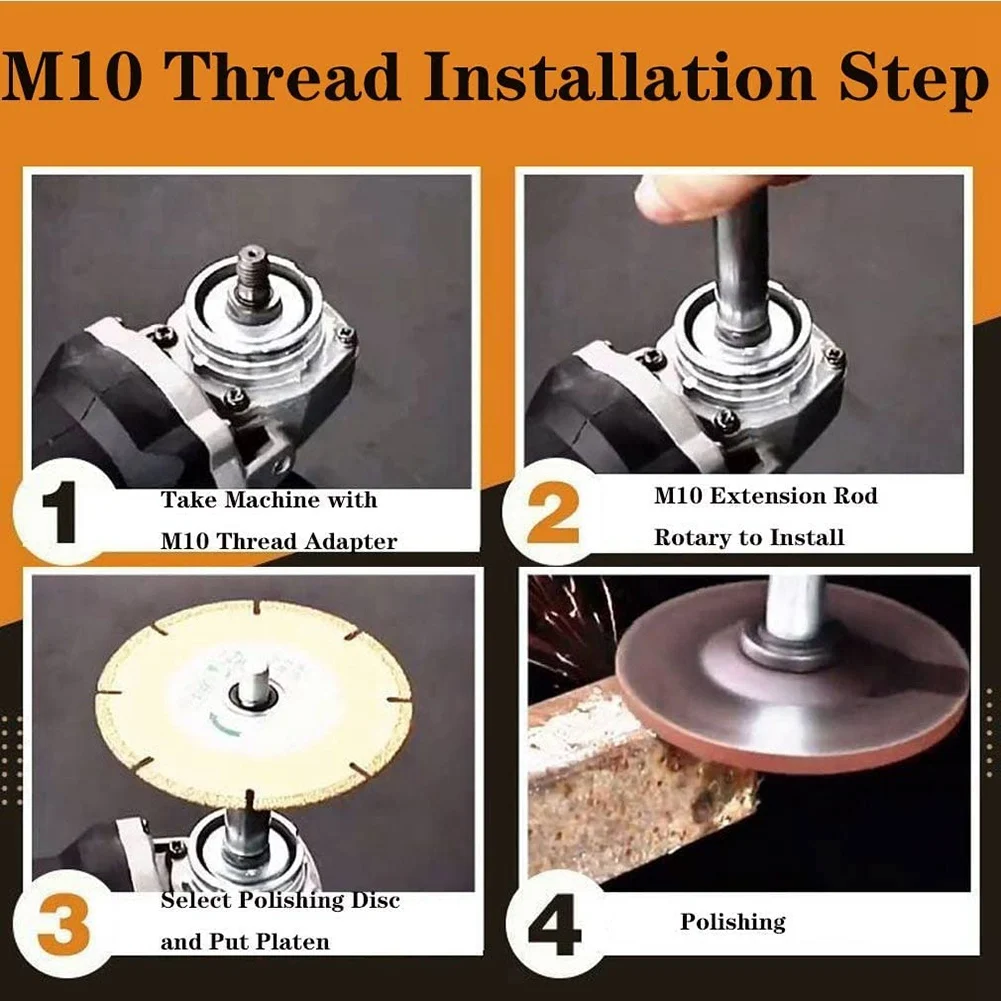 M10 Thread Installation Step

1 Take Machine with M10 Thread Adapter

2 M10 Extension Rod Rotary to Install

3 Select Polishing Disc and Put Platen

4 Polishing