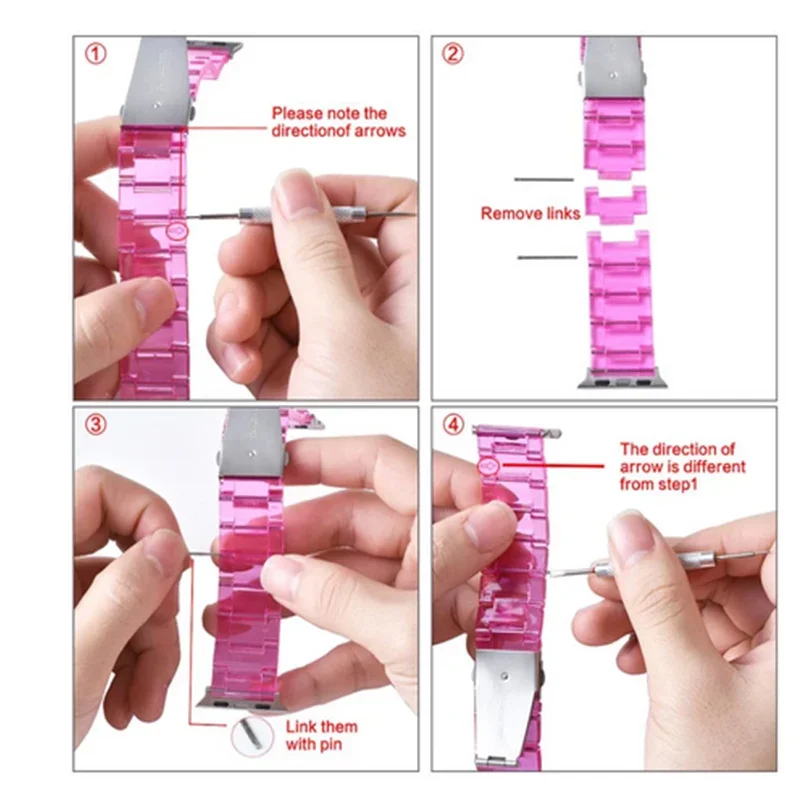 ①

Please note the directionof arrows

②

Remove links

③

Link them with pin

④

The direction of arrow is different from step1