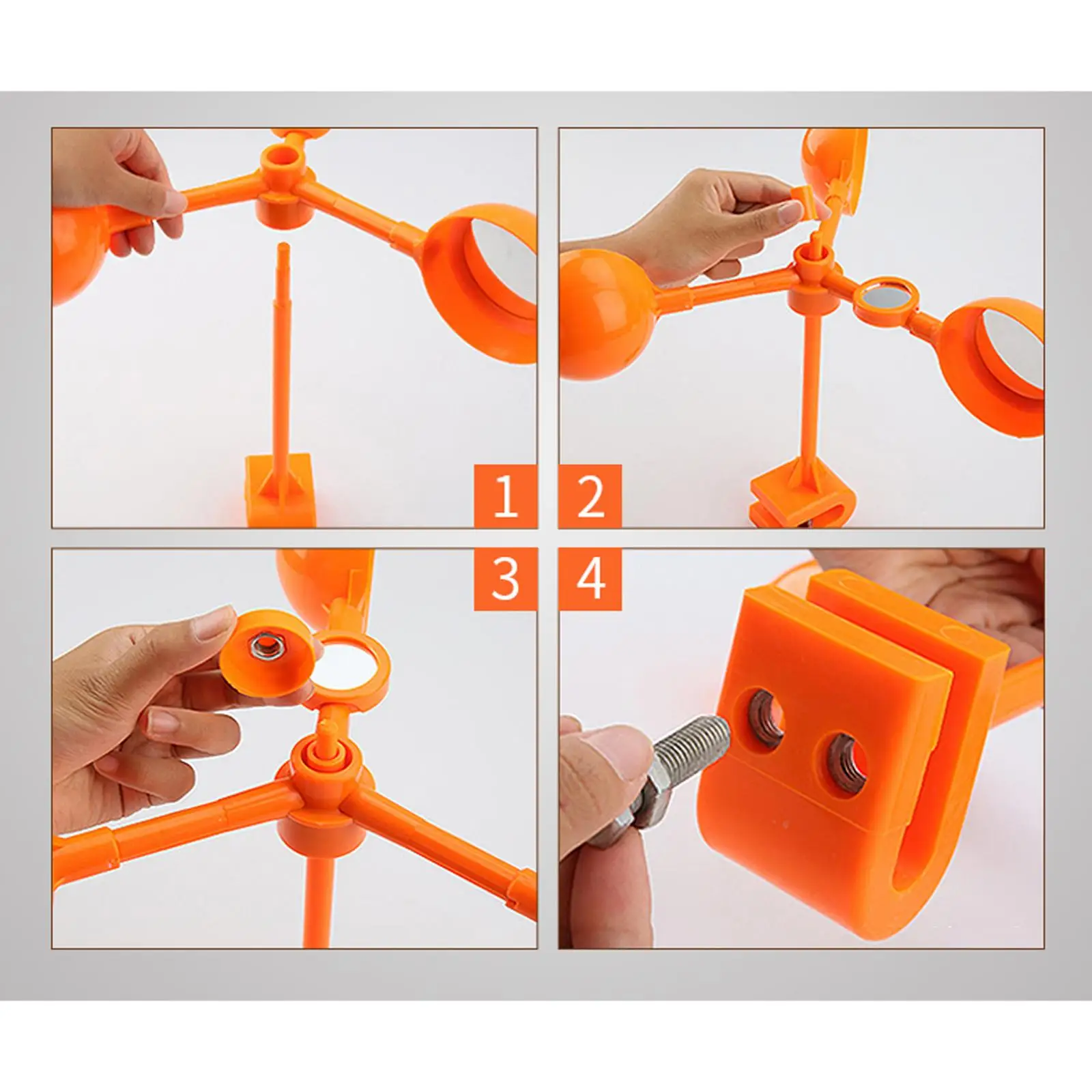 1
2
3
4