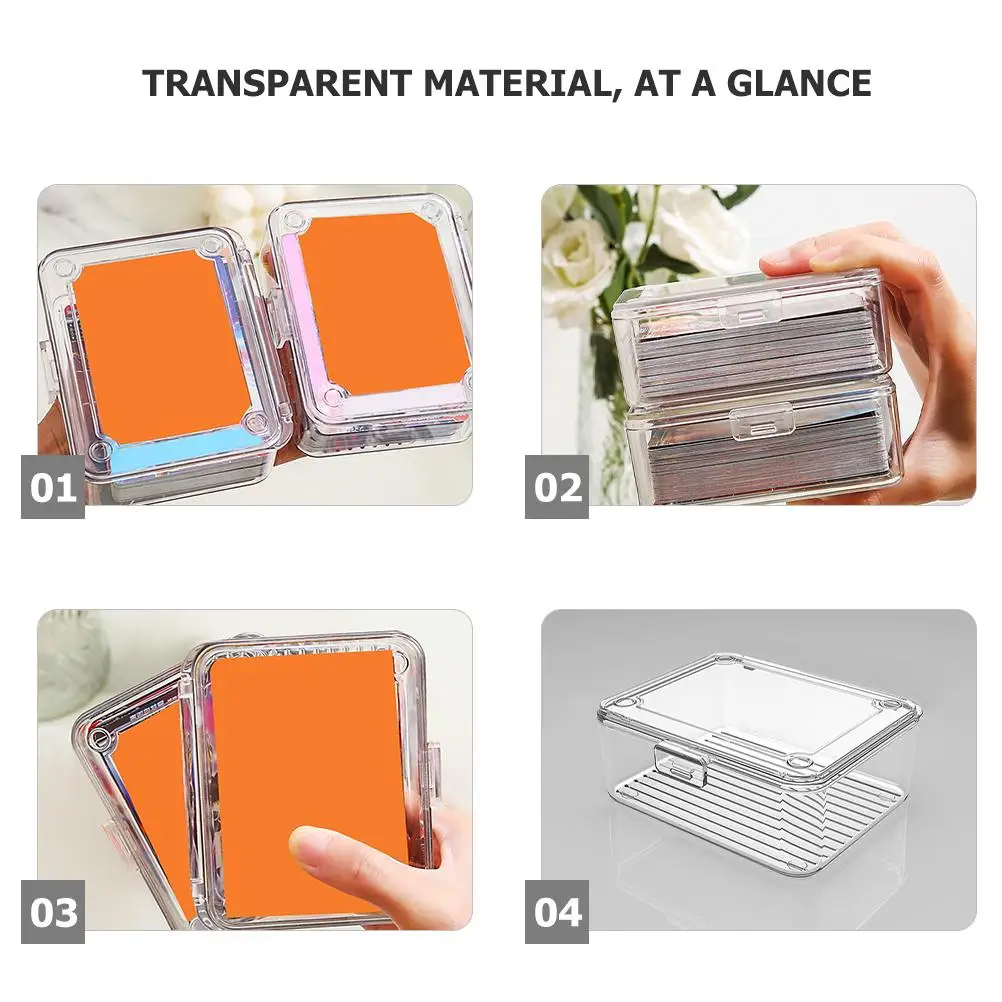 TRANSPARENT MATERIAL, AT A GLANCE

01

02

03

04