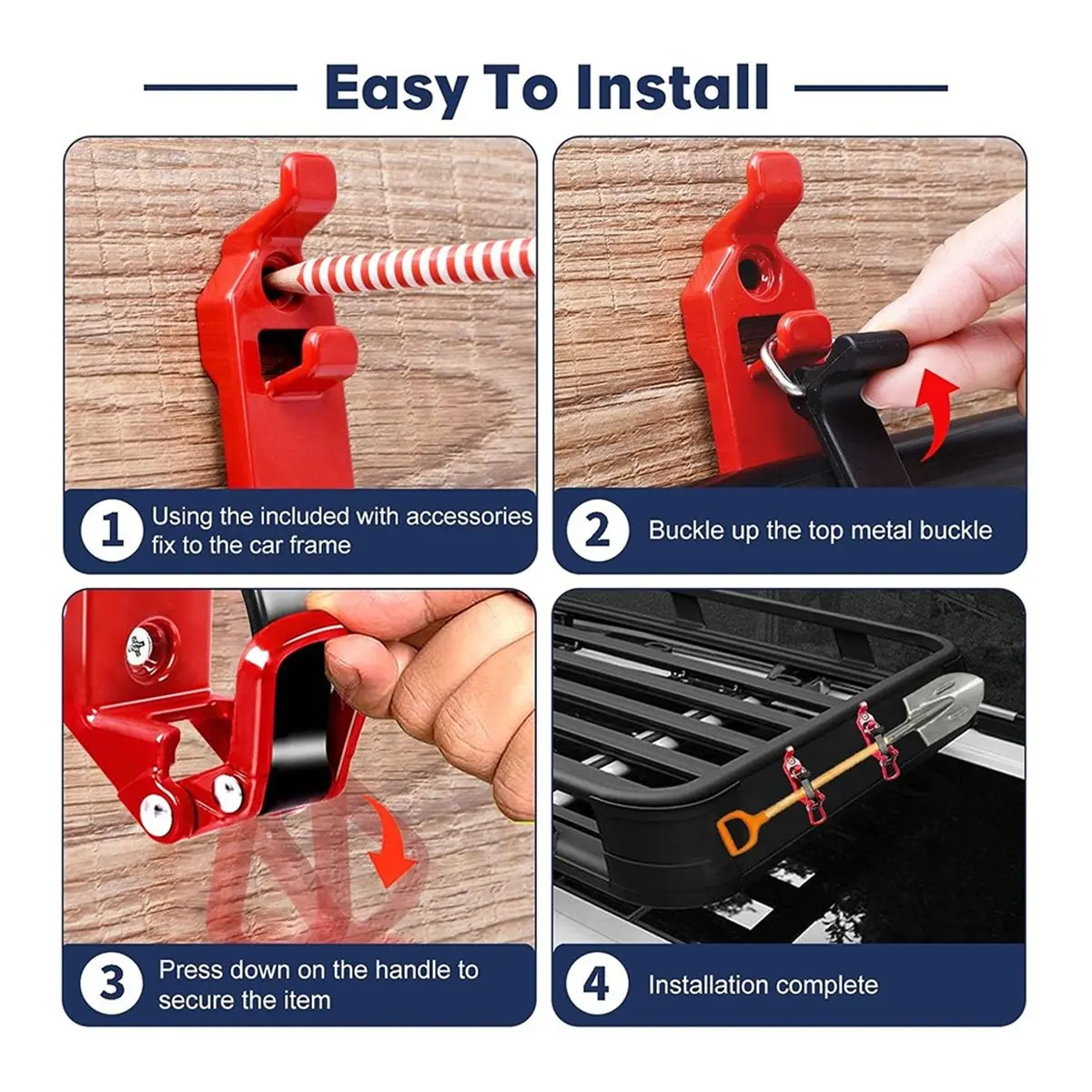 Easy To Install

1 Using the included with accessories fix to the car frame

2 Buckle up the top metal buckle

3 Press down on the handle to secure the item

4 Installation complete