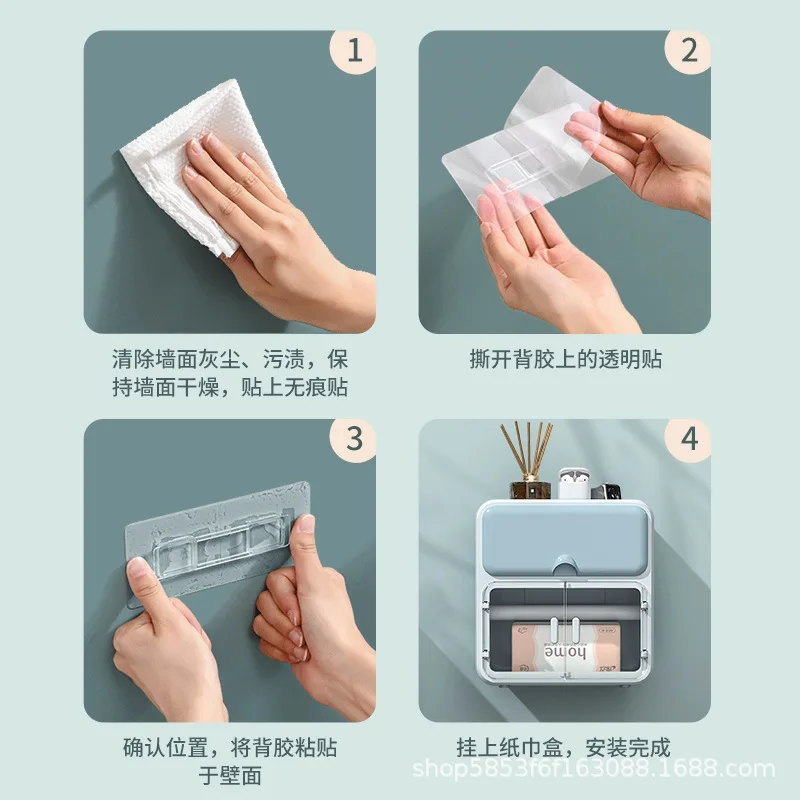 1

清除墙面灰尘、污渍，保持墙面干燥，贴上无痕贴

2

撕开背胶上的透明贴

3

确认位置，将背胶粘贴于壁面

4

home

挂上纸巾盒，安装完成

shop5853f6f163088.1688.com