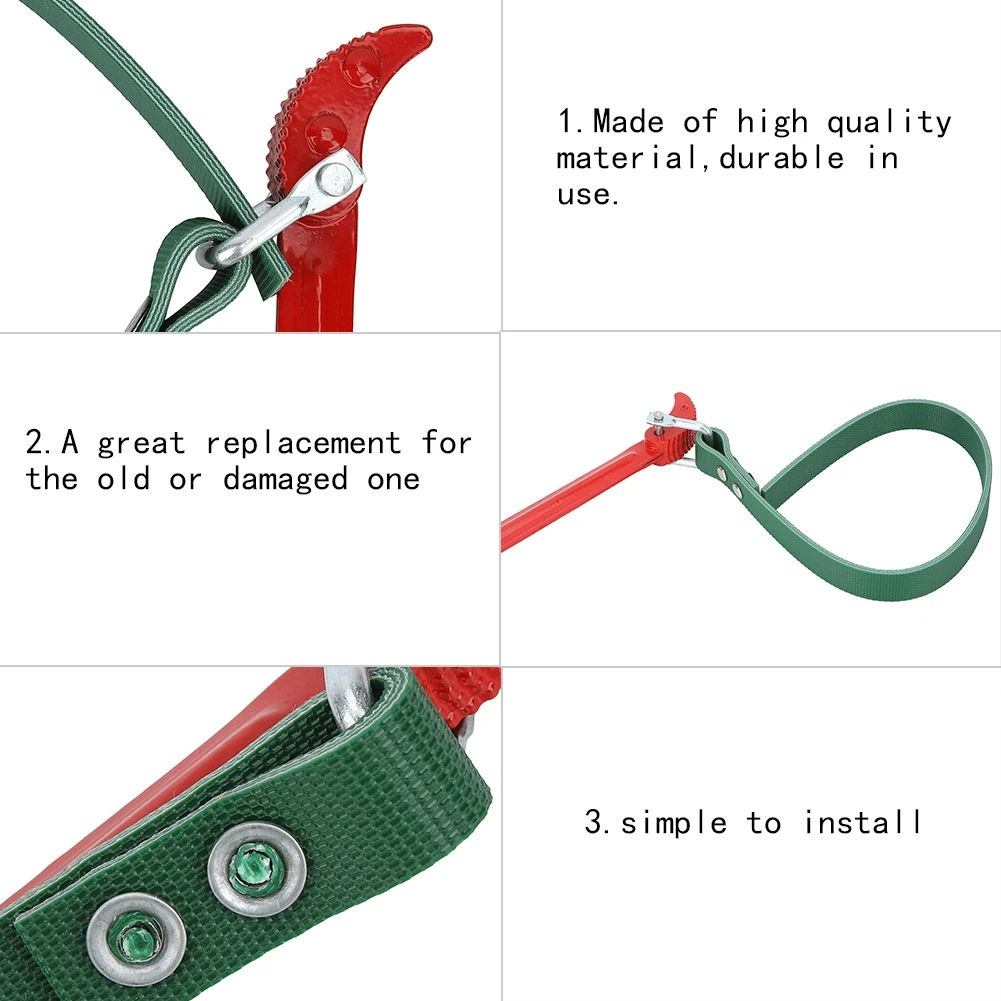 1.Made of high quality material,durable in use.

2.A great replacement for the old or damaged one

3.simple to install